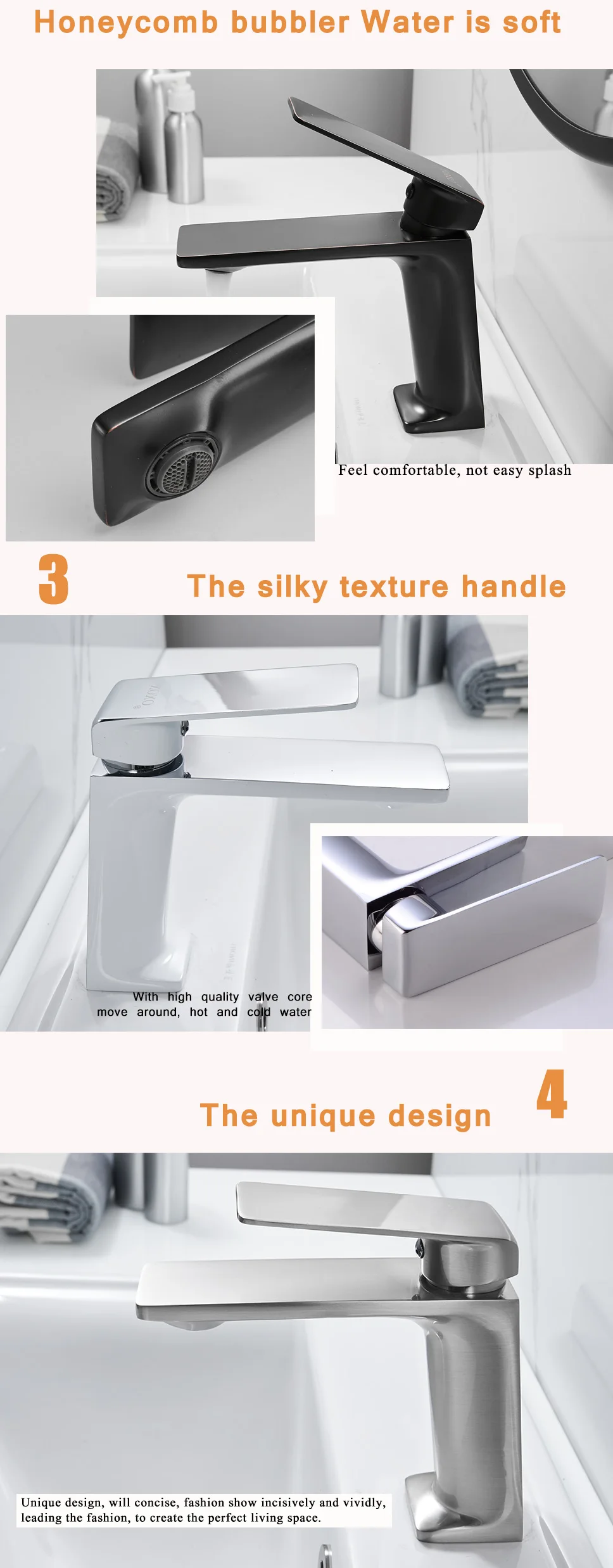 Honeycomb bubbler Water is soft

Feel comfortable, not easy splash

3

The silky texture handle

With high quality valve core move around, hot and cold water

The unique design

4

Unique design, will concise, fashion show incisively and vividly, leading the fashion, to create the perfect living space.