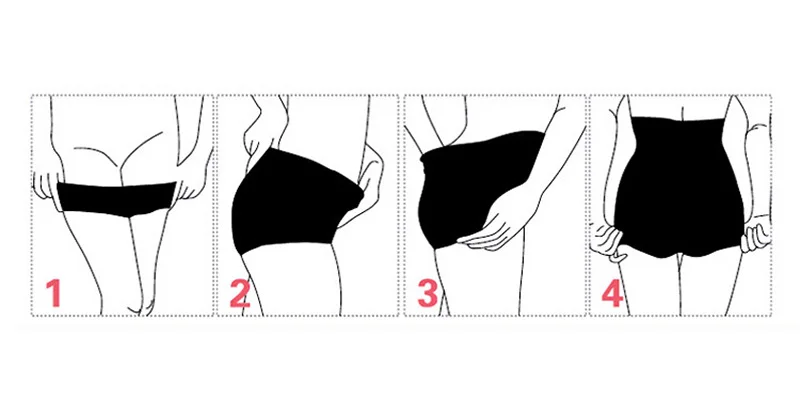 1

2

3

4