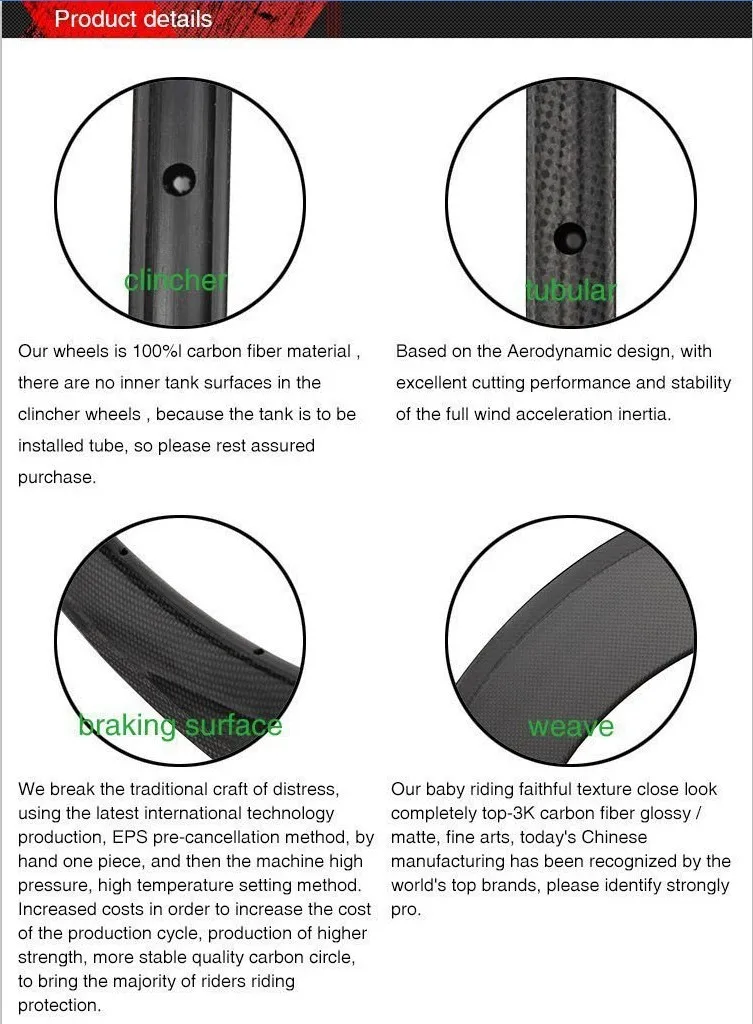 Product details

clincher

Our wheels is 100%l carbon fiber material , there are no inner tank surfaces in the clincher wheels , because the tank is to be installed tube, so please rest assured purchase.

tubular

Based on the Aerodynamic design, with excellent cutting performance and stability of the full wind acceleration inertia.

braking surface

We break the traditional craft of distress, using the latest international technology production, EPS pre-cancellation method, by hand one piece, and then the machine high pressure, high temperature setting method. Increased costs in order to increase the cost of the production cycle, production of higher strength, more stable quality carbon circle, to bring the majority of riders riding protection.

weave

Our baby riding faithful texture close look completely top-3K carbon fiber glossy / matte, fine arts, today's Chinese manufacturing has been recognized by the world's top brands, please identify strongly pro.