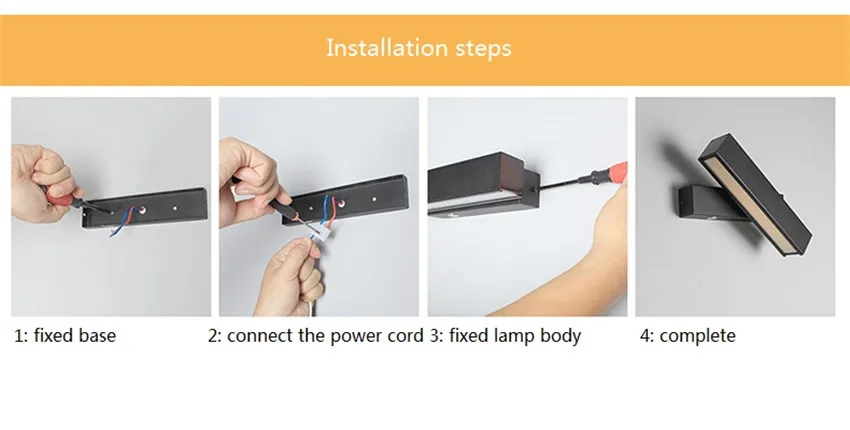 Installation steps

1: fixed base

2: connect the power cord

3: fixed lamp body

4: complete