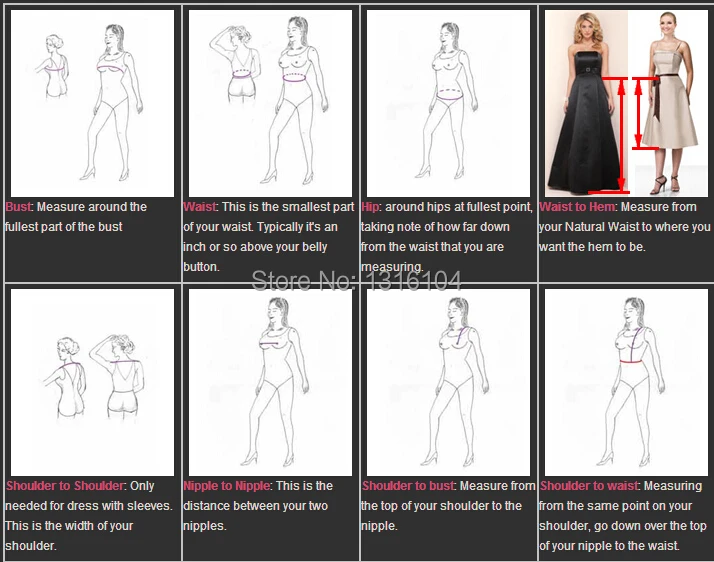 Bust: Measure around the fullest part of the bust

Waist: This is the smallest part of your waist. Typically it's an inch or so above your belly button.

Hip: around hips at fullest point, taking note of how far down from the waist that you are measuring.

Waist to Hem: Measure from your Natural Waist to where you want the hem to be.

Store No: 1316104

Shoulder to Shoulder: Only needed for dress with sleeves. This is the width of your shoulder.

Nipple to Nipple: This is the distance between your two nipples.

Shoulder to bust: Measure from the top of your shoulder to the nipple.

Shoulder to waist: Measuring from the same point on your shoulder, go down over the top of your nipple to the waist.