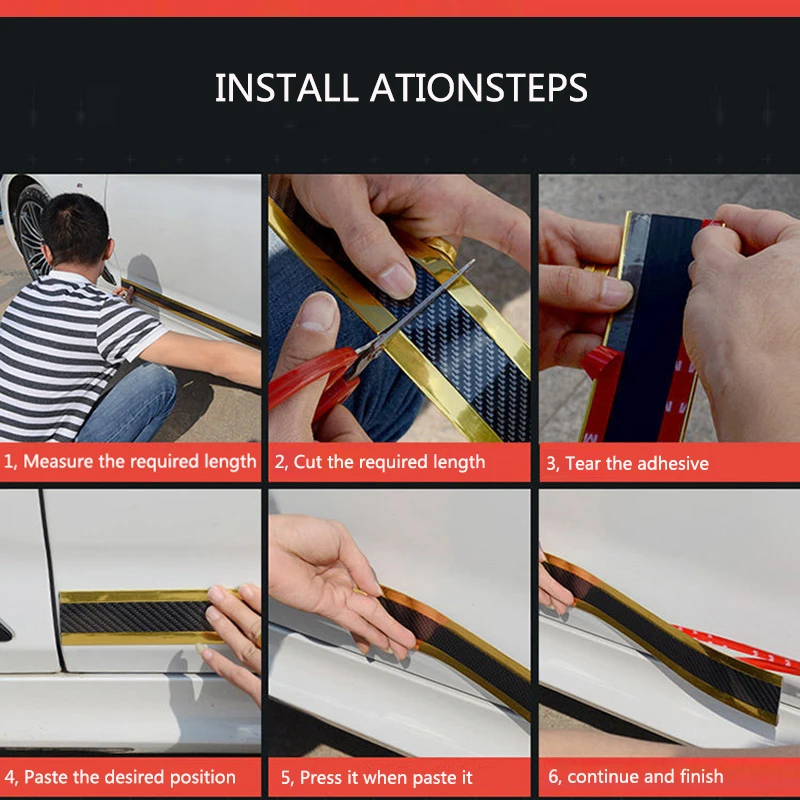 INSTALL ATIONSTEPS

1, Measure the required length

2, Cut the required length

3, Tear the adhesive

4, Paste the desired position

5, Press it when paste it

6, continue and finish