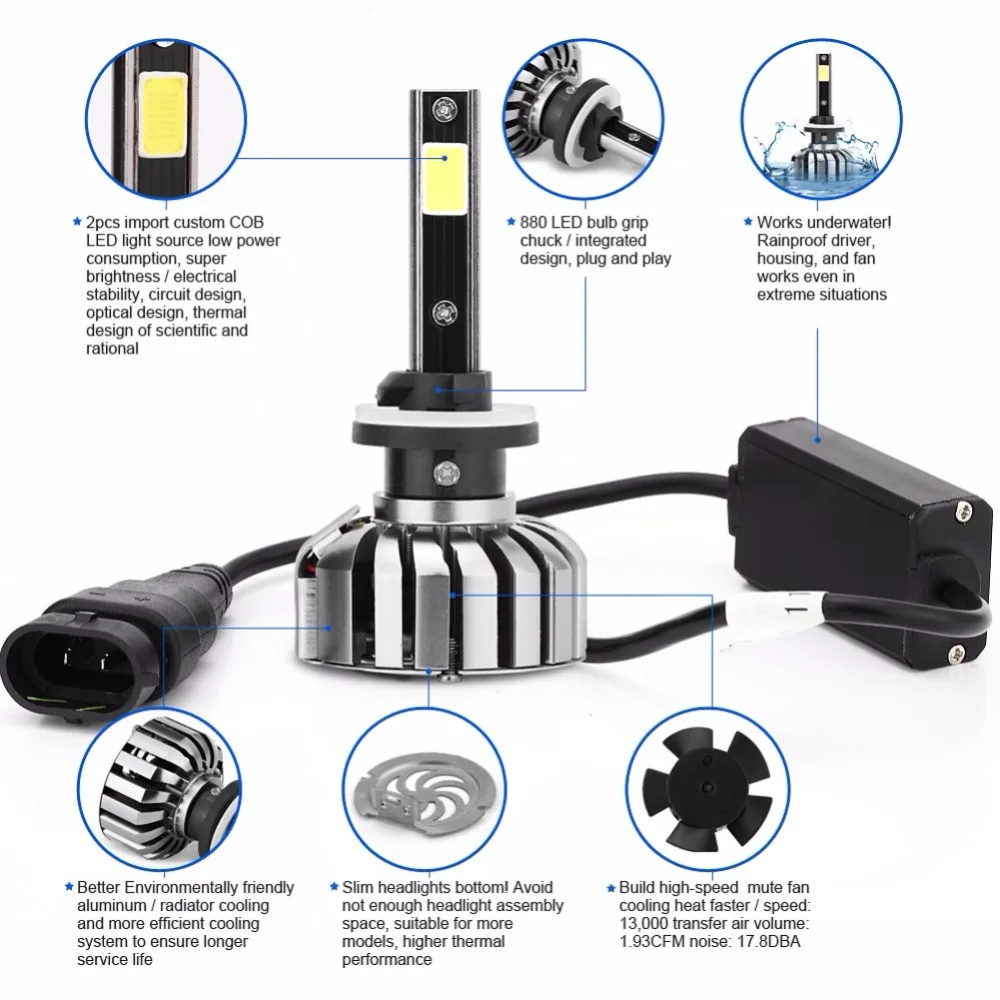 ★ 2pcs import custom COB LED light source low power consumption, super brightness / electrical stability, circuit design, optical design, thermal design of scientific and rational

★ 880 LED bulb grip chuck / integrated design, plug and play

★ Works underwater! Rainproof driver, housing, and fan works even in extreme situations

★ Better Environmentally friendly aluminum / radiator cooling and more efficient cooling system to ensure longer service life

★ Slim headlights bottom! Avoid not enough headlight assembly space, suitable for more models, higher thermal performance

★ Build high-speed mute fan cooling heat faster / speed: 13,000 transfer air volume: 1.93CFM noise: 17.8DBA