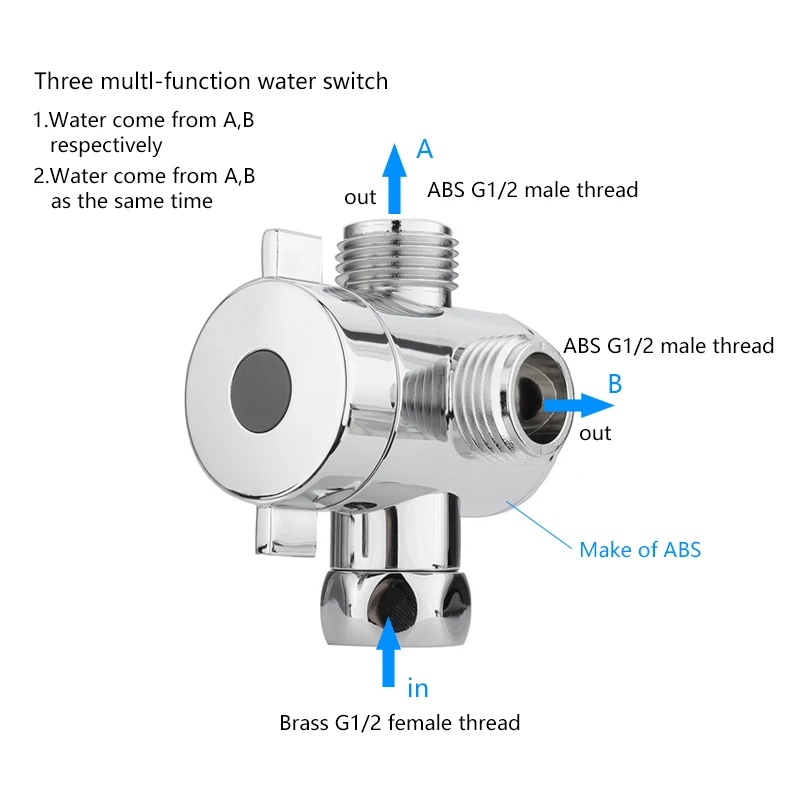 Three multl-function water switch

1.Water come from A,B respectively

2.Water come from A,B as the same time

A

out

ABS G1/2 male thread

ABS G1/2 male thread

B

out

Make of ABS

in

Brass G1/2 female thread