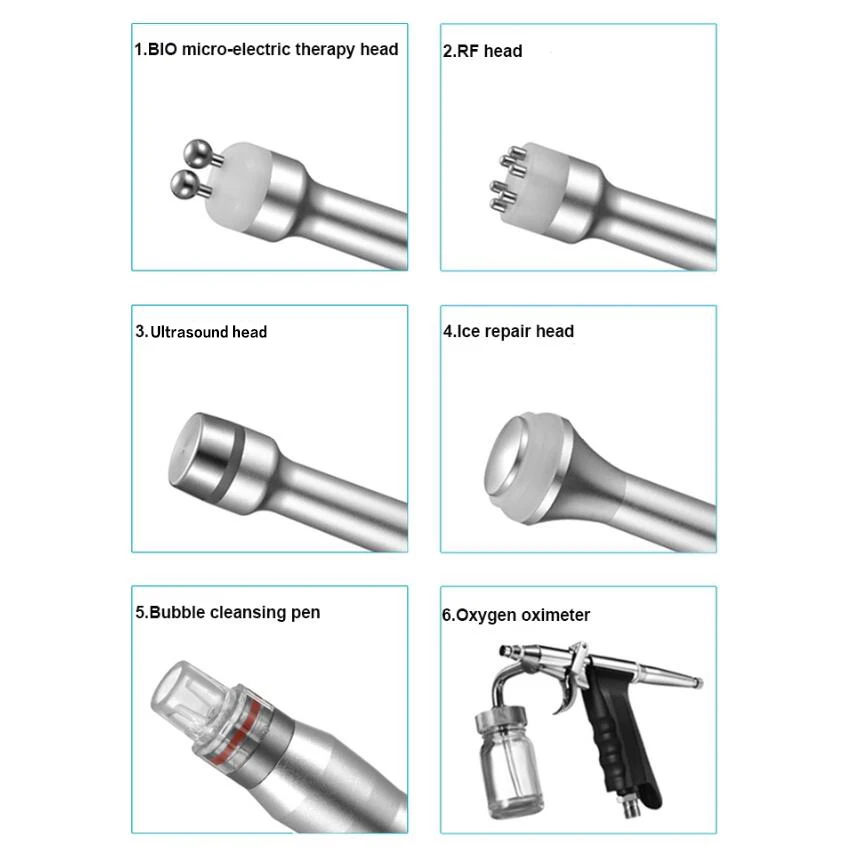 1.BIO micro-electric therapy head

2.RF head

3.Ultrasound head

4.Ice repair head

5.Bubble cleansing pen

6.Oxygen oximeter