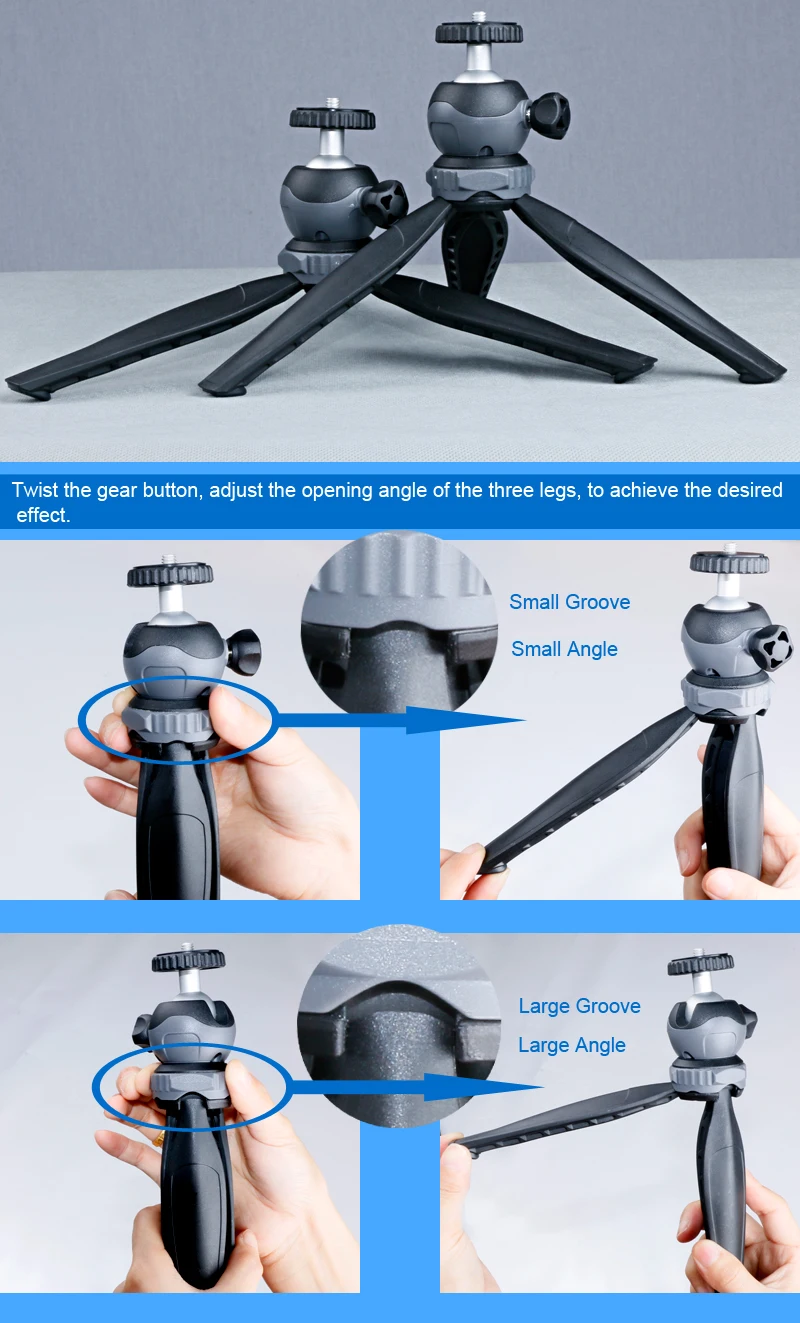 Twist the gear button, adjust the opening angle of the three legs, to achieve the desired effect.

Small Groove

Small Angle

Large Groove

Large Angle