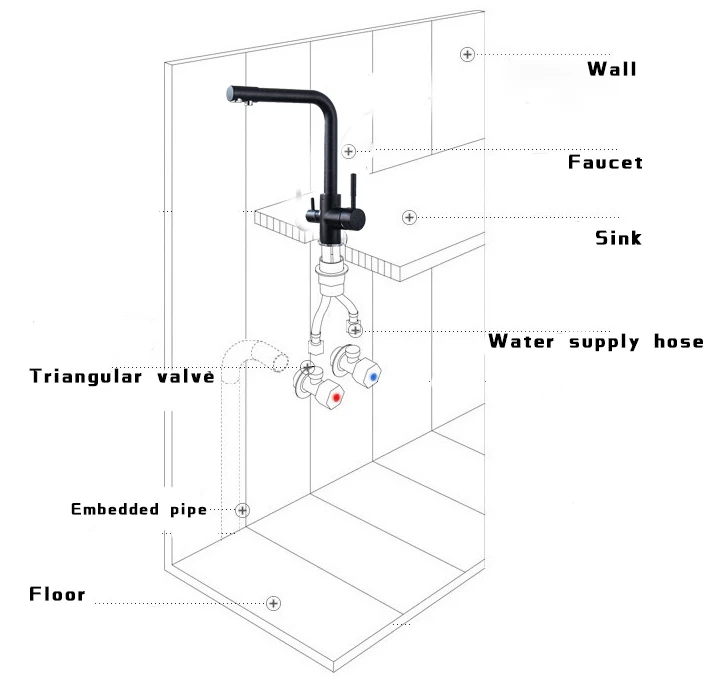 Wall

Faucet

Sink

Water supply hose

Triangular valve

Embedded pipe

Floor