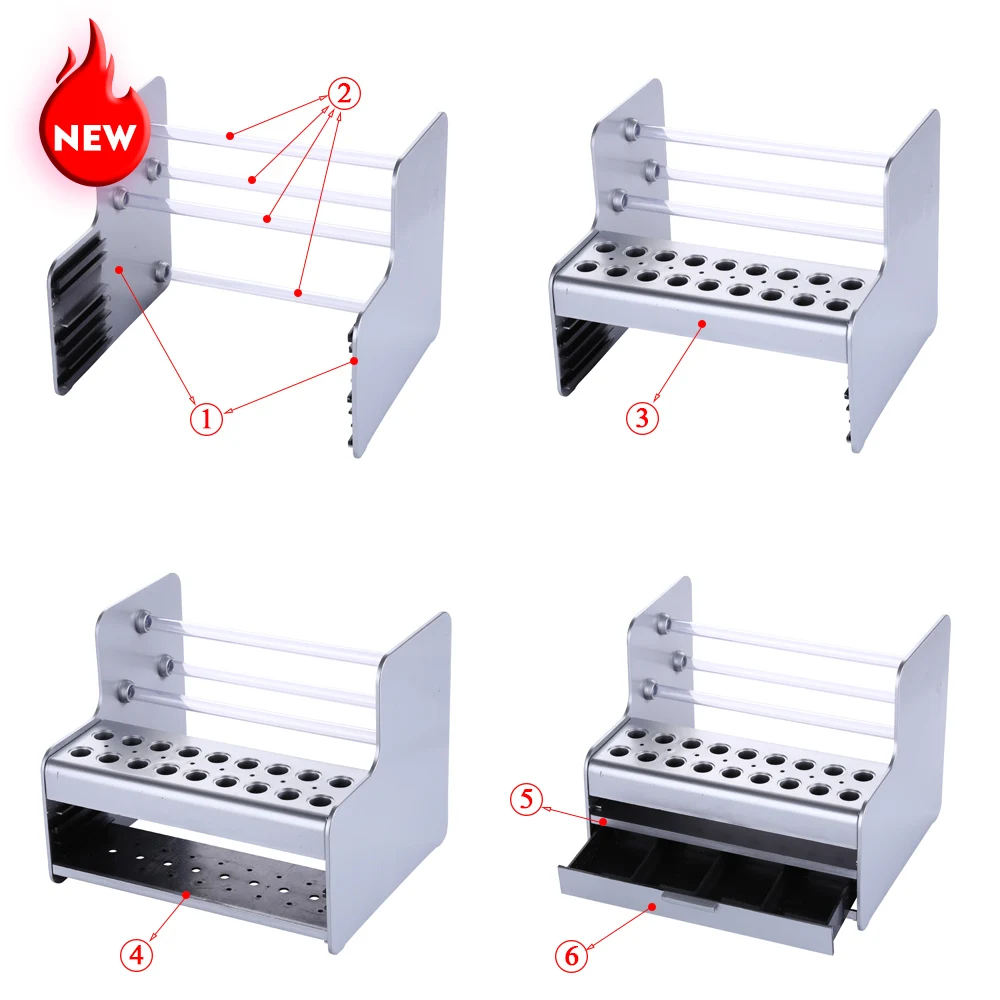 NEW

2

1

3

4

5

6