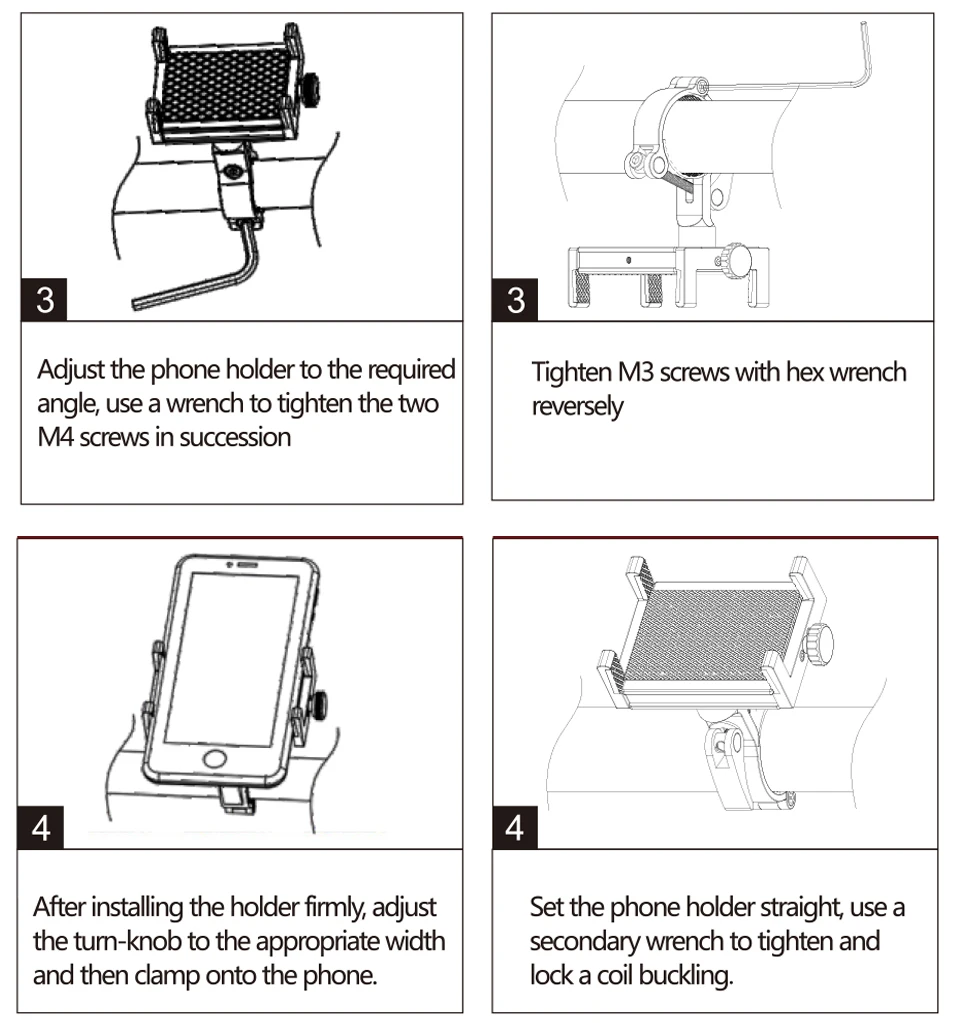 3

Adjust the phone holder to the required angle, use a wrench to tighten the two M4 screws in succession

3

Tighten M3 screws with hex wrench reversely

4

After installing the holder firmly, adjust the turn-knob to the appropriate width and then clamp onto the phone.

4

Set the phone holder straight, use a secondary wrench to tighten and lock a coil buckling.