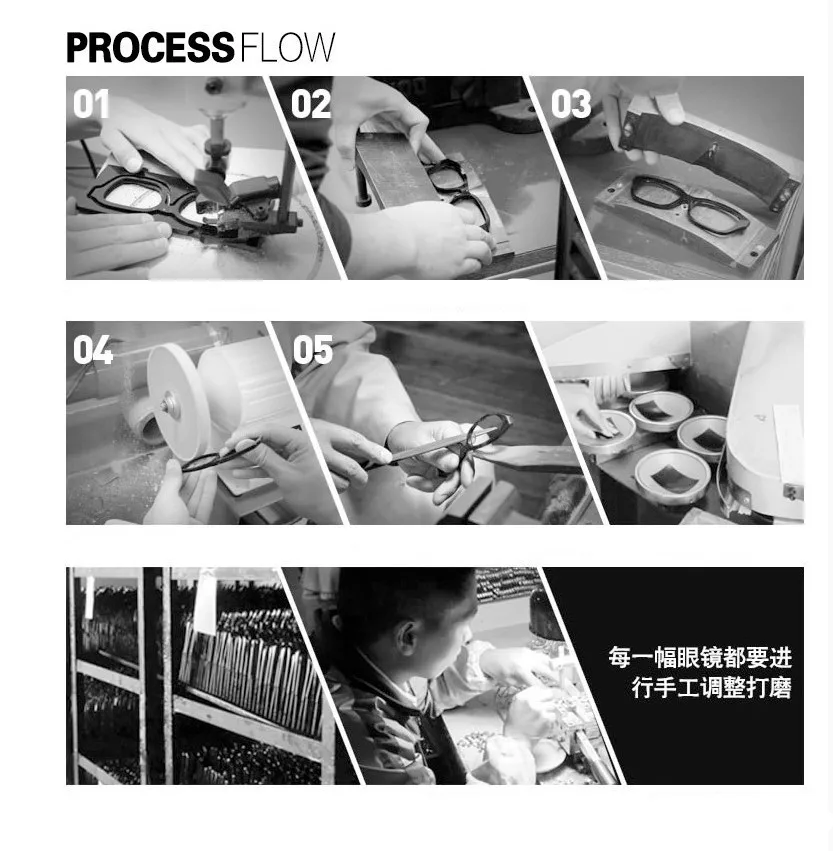 PROCESS FLOW

01

02

03

04

05

每一幅眼镜都要进行手工调整打磨