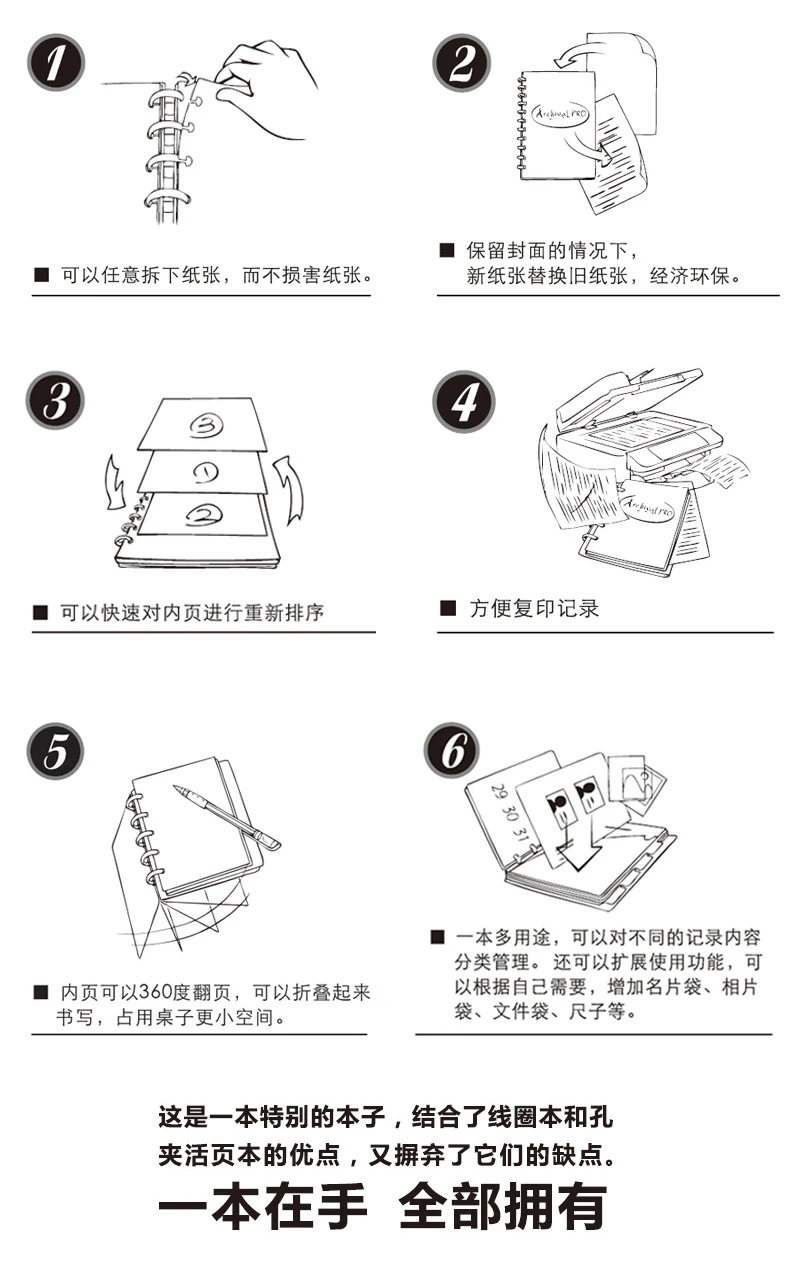 1

■ 可以任意拆下纸张，而不损害纸张。

2

Archival PRO

■ 保留封面的情况下，新纸张替换旧纸张，经济环保。

3

③
①
②

■ 可以快速对内页进行重新排序

4

Archival PRO

■ 方便复印记录

5

■ 内页可以360度翻页，可以折叠起来书写，占用桌子更小空间。

6

29 30 31

■ 一本多用途，可以对不同的记录内容分类管理。还可以扩展使用功能，可以根据自己需要，增加名片袋、相片袋、文件袋、尺子等。

这是一本特别的本子，结合了线圈本和孔夹活页本的优点，又摒弃了它们的缺点。

一本在手 全部拥有