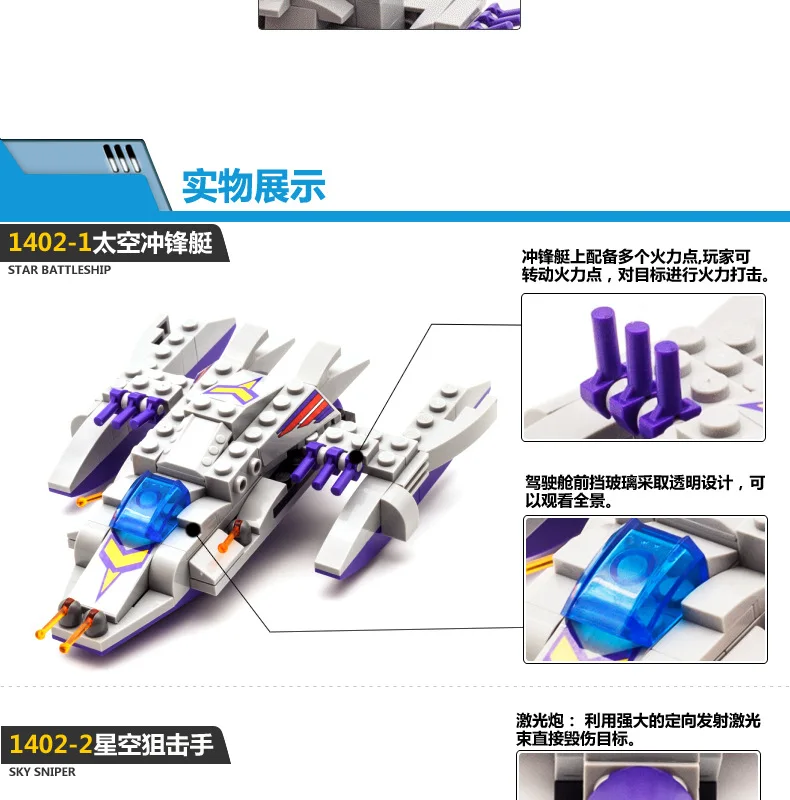 实物展示

1402-1太空冲锋艇
STAR BATTLESHIP

冲锋艇上配备多个火力点,玩家可转动火力点，对目标进行火力打击。

驾驶舱前挡玻璃采取透明设计，可以观看全景。

1402-2星空狙击手
SKY SNIPER

激光炮： 利用强大的定向发射激光束直接毁伤目标。