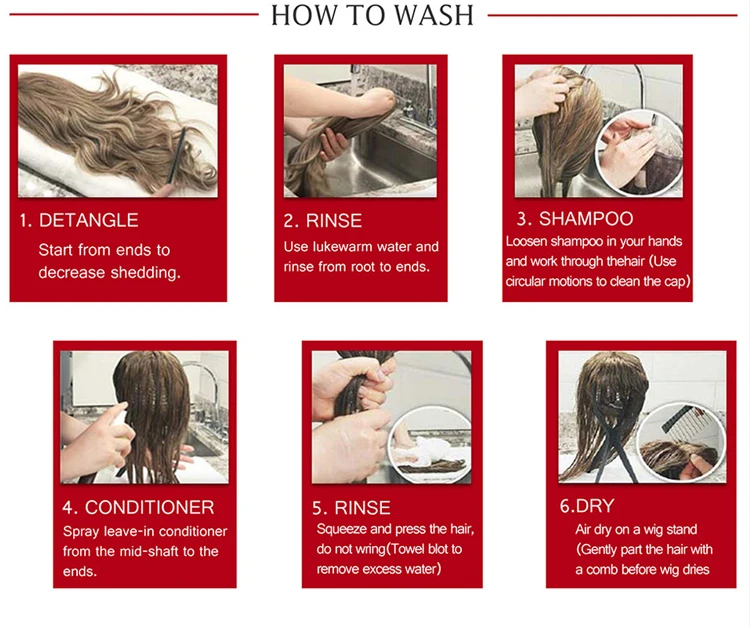 HOW TO WASH

1. DETANGLE
Start from ends to decrease shedding.

2. RINSE
Use lukewarm water and rinse from root to ends.

3. SHAMPOO
Loosen shampoo in your hands and work through thehair (Use circular motions to clean the cap)

4. CONDITIONER
Spray leave-in conditioner from the mid-shaft to the ends.

5. RINSE
Squeeze and press the hair, do not wring(Towel blot to remove excess water)

6.DRY
Air dry on a wig stand (Gently part the hair with a comb before wig dries