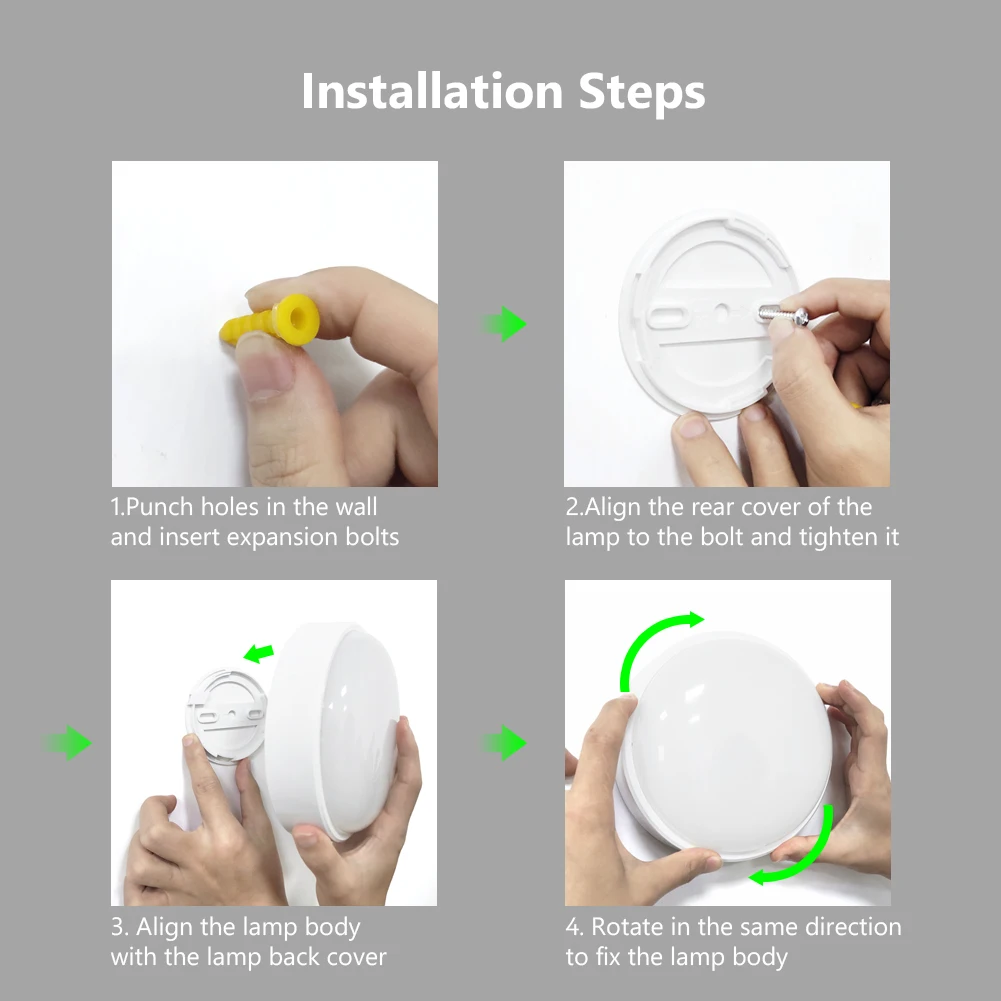 Installation Steps

1.Punch holes in the wall and insert expansion bolts

2.Align the rear cover of the lamp to the bolt and tighten it

3. Align the lamp body with the lamp back cover

4. Rotate in the same direction to fix the lamp body