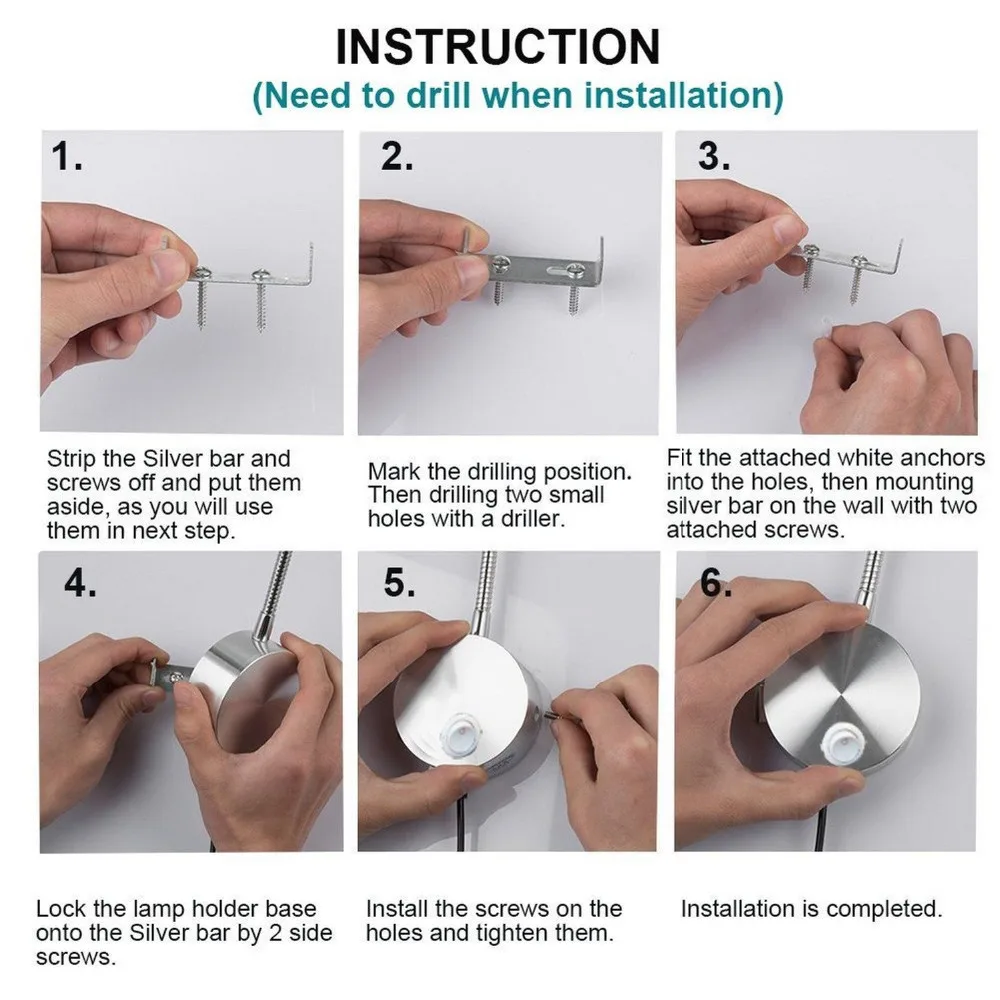 INSTRUCTION
(Need to drill when installation)

1.

Strip the Silver bar and screws off and put them aside, as you will use them in next step.

2.

Mark the drilling position. Then drilling two small holes with a driller.

3.

Fit the attached white anchors into the holes, then mounting silver bar on the wall with two attached screws.

4.

Lock the lamp holder base onto the Silver bar by 2 side screws.

5.

Install the screws on the holes and tighten them.

6.

Installation is completed.