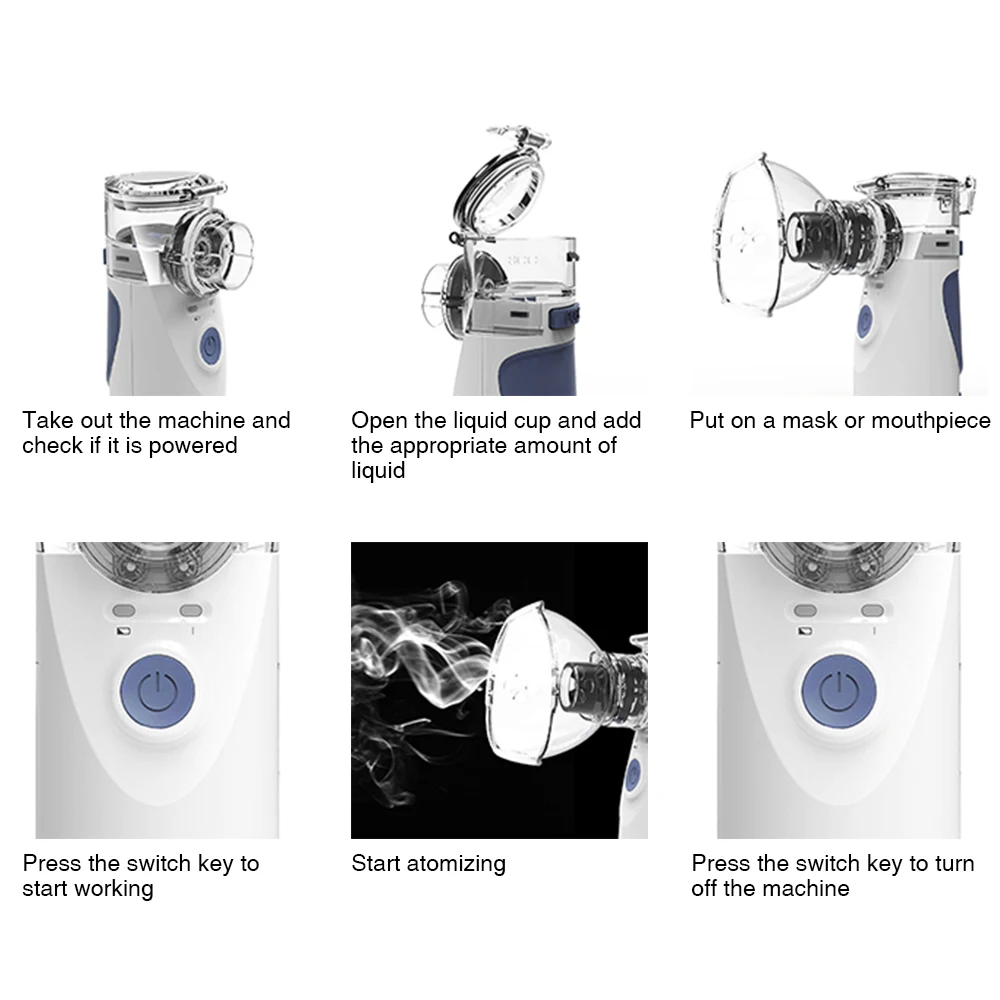 Take out the machine and check if it is powered

Open the liquid cup and add the appropriate amount of liquid

Put on a mask or mouthpiece

Press the switch key to start working

Start atomizing

Press the switch key to turn off the machine