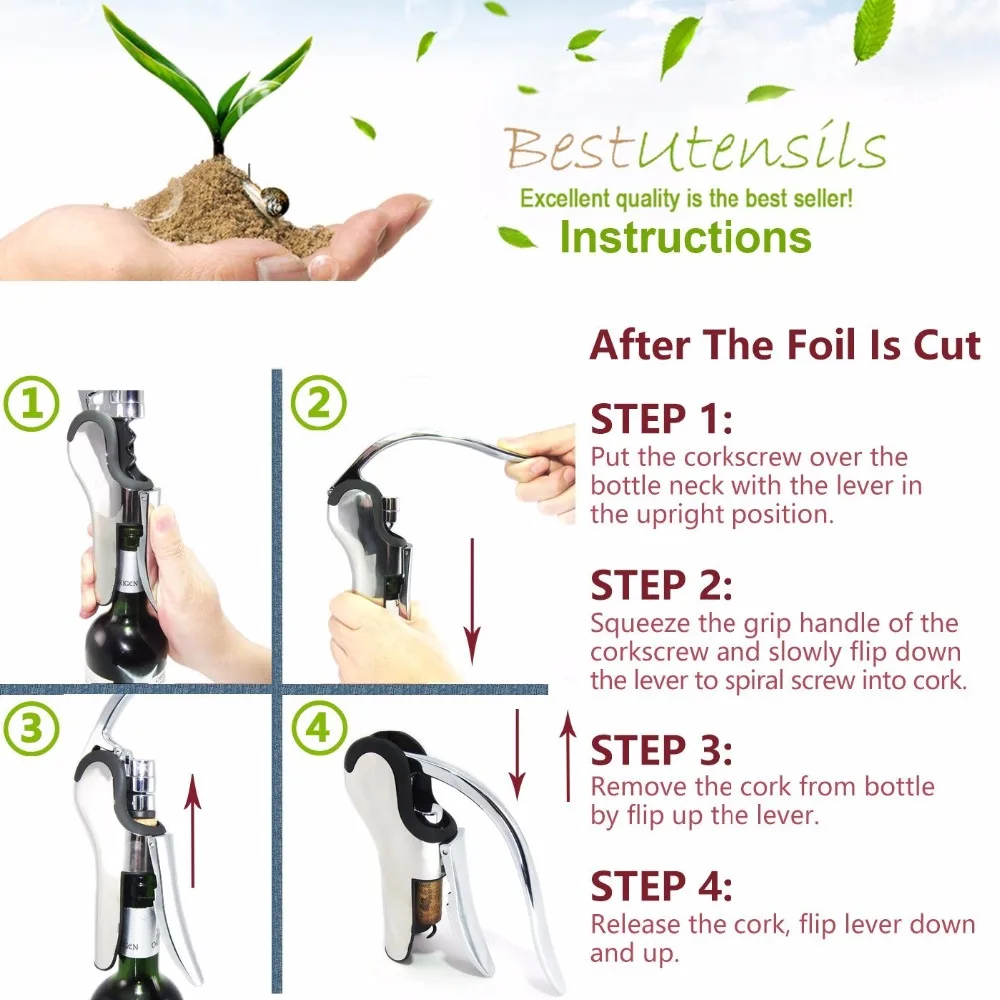 BestUtensils
Excellent quality is the best seller!
Instructions

After The Foil Is Cut

①

②

③

④

STEP 1:
Put the corkscrew over the bottle neck with the lever in the upright position.

STEP 2:
Squeeze the grip handle of the corkscrew and slowly flip down the lever to spiral screw into cork.

STEP 3:
Remove the cork from bottle by flip up the lever.

STEP 4:
Release the cork, flip lever down and up.