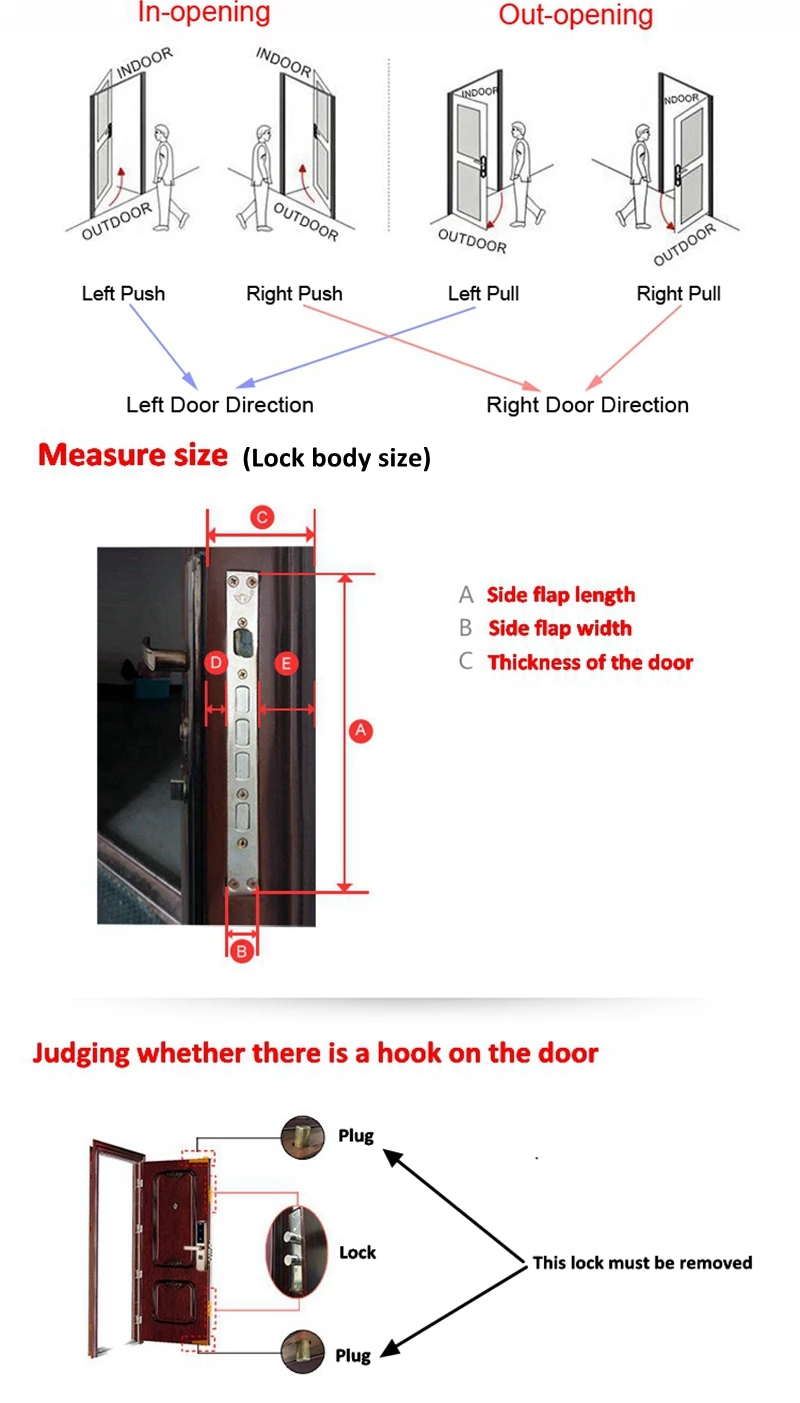 In-opening

Out-opening

INDOOR

OUTDOOR

INDOOR

OUTDOOR

INDOOR

OUTDOOR

INDOOR

OUTDOOR

Left Push

Right Push

Left Pull

Right Pull

Left Door Direction

Right Door Direction

Measure size (Lock body size)

C

D

E

A

B

A Side flap length
B Side flap width
C Thickness of the door

Judging whether there is a hook on the door

Plug

Lock

Plug

This lock must be removed