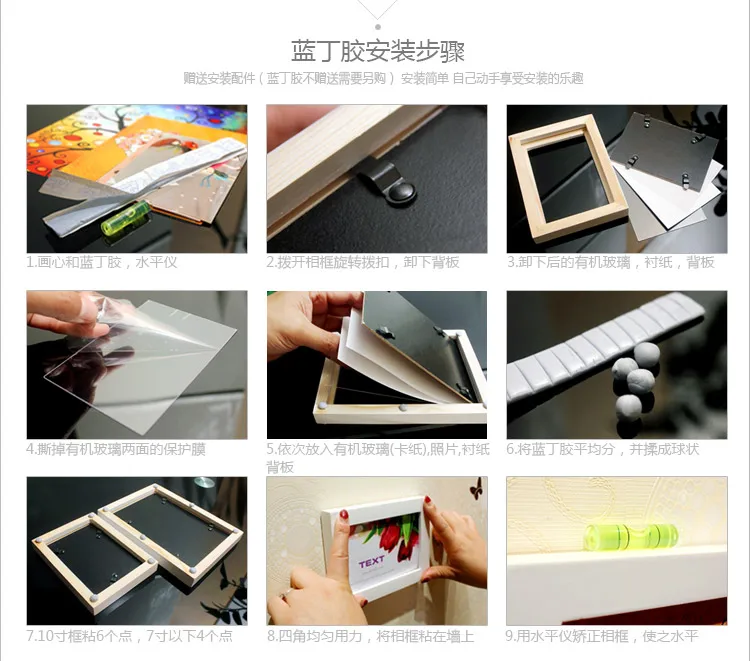 蓝丁胶安装步骤

赠送安装配件（蓝丁胶不赠送需要另购）安装简单 自己动手享受安装的乐趣

1.画心和蓝丁胶，水平仪

2.拨开相框旋转拨扣，卸下背板

3.卸下后的有机玻璃，衬纸，背板

4.撕掉有机玻璃两面的保护膜

5.依次放入有机玻璃(卡纸),照片,衬纸背板

6.将蓝丁胶平均分，并揉成球状

7.10寸框粘6个点，7寸以下4个点

TEXT

8.四角均匀用力，将相框粘在墙上

9.用水平仪矫正相框，使之水平