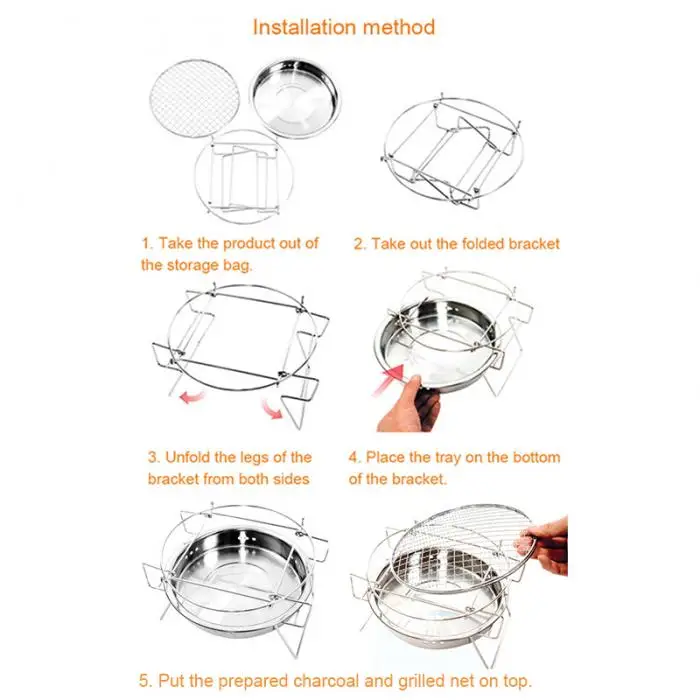 Installation method

1. Take the product out of the storage bag.

2. Take out the folded bracket

3. Unfold the legs of the bracket from both sides

4. Place the tray on the bottom of the bracket.

5. Put the prepared charcoal and grilled net on top.