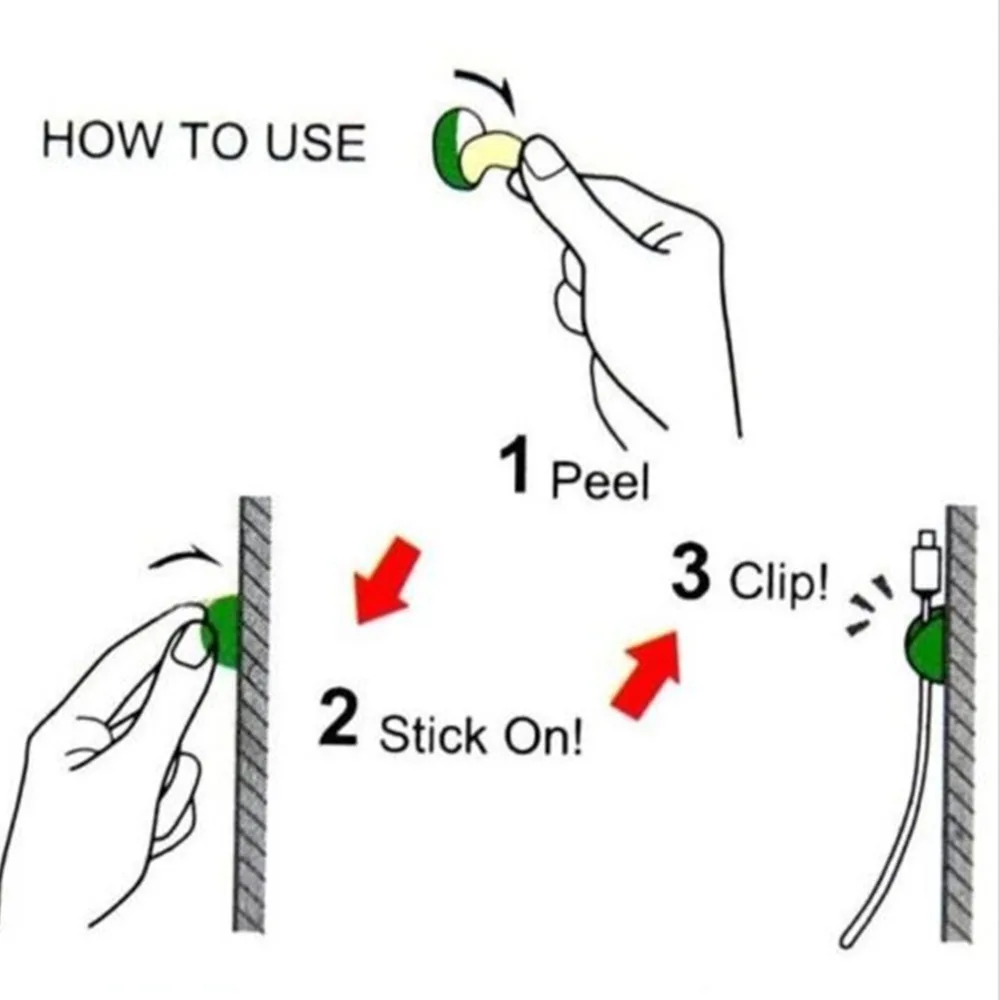 HOW TO USE

1 Peel

2 Stick On!

3 Clip!