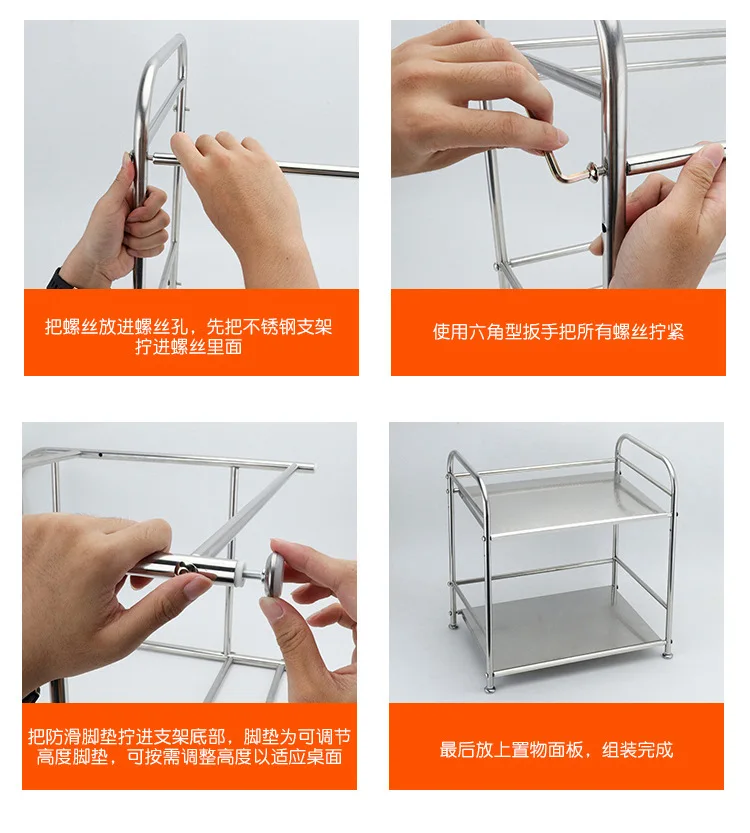 把螺丝放进螺丝孔，先把不锈钢支架拧进螺丝里面

使用六角型扳手把所有螺丝拧紧

把防滑脚垫拧进支架底部，脚垫为可调节高度脚垫，可按需调整高度以适应桌面

最后放上置物面板，组装完成