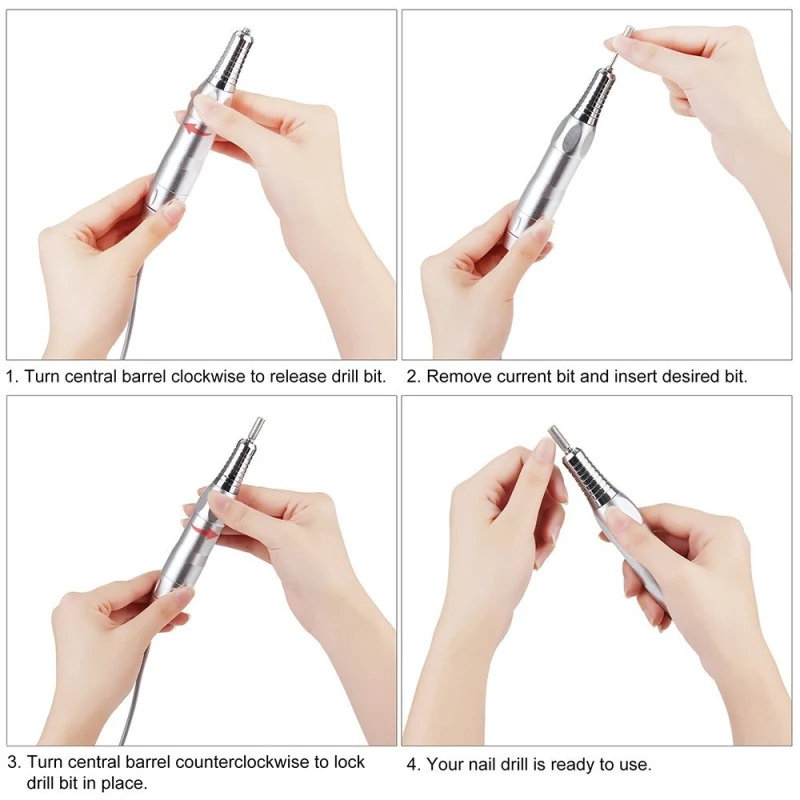 1. Turn central barrel clockwise to release drill bit.

2. Remove current bit and insert desired bit.

3. Turn central barrel counterclockwise to lock drill bit in place.

4. Your nail drill is ready to use.