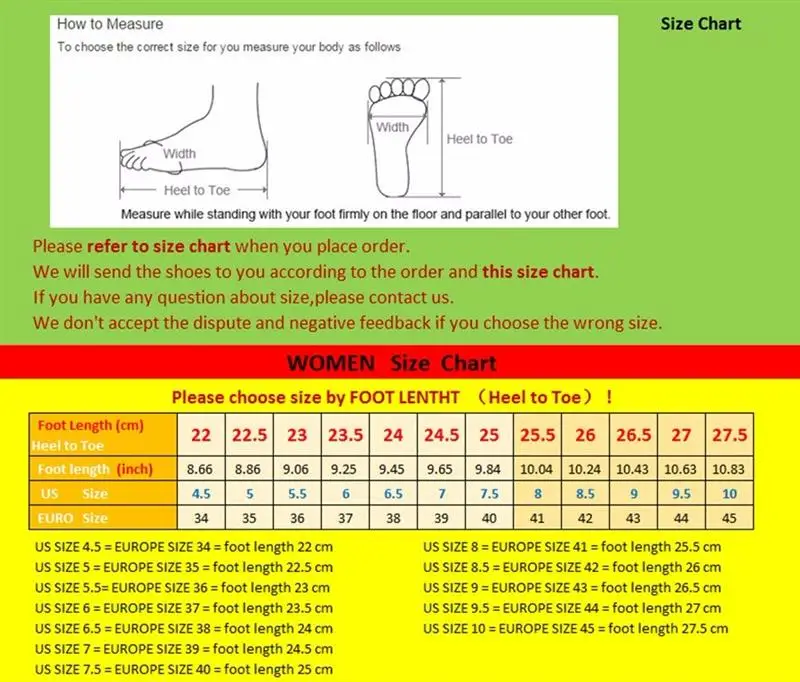 How to Measure
To choose the correct size for you measure your body as follows

Width
Heel to Toe
Width
Heel to Toe
Measure while standing with your foot firmly on the floor and parallel to your other foot.

Size Chart

Please refer to size chart when you place order.
We will send the shoes to you according to the order and this size chart.
If you have any question about size,please contact us.
We don't accept the dispute and negative feedback if you choose the wrong size.

WOMEN Size Chart

Please choose size by FOOT LENTHT （Heel to Toe）！

| Foot Length (cm) Heel to Toe | 22 | 22.5 | 23 | 23.5 | 24 | 24.5 | 25 | 25.5 | 26 | 26.5 | 27 | 27.5 |
|---|---|---|---|---|---|---|---|---|---|---|---|---|
| Foot length (inch) | 8.66 | 8.86 | 9.06 | 9.25 | 9.45 | 9.65 | 9.84 | 10.04 | 10.24 | 10.43 | 10.63 | 10.83 |
| US Size | 4.5 | 5 | 5.5 | 6 | 6.5 | 7 | 7.5 | 8 | 8.5 | 9 | 9.5 | 10 |
| EURO Size | 34 | 35 | 36 | 37 | 38 | 39 | 40 | 41 | 42 | 43 | 44 | 45 |

US SIZE 4.5 = EUROPE SIZE 34 = foot length 22 cm
US SIZE 5 = EUROPE SIZE 35 = foot length 22.5 cm
US SIZE 5.5= EUROPE SIZE 36 = foot length 23 cm
US SIZE 6 = EUROPE SIZE 37 = foot length 23.5 cm
US SIZE 6.5 = EUROPE SIZE 38 = foot length 24 cm
US SIZE 7 = EUROPE SIZE 39 = foot length 24.5 cm
US SIZE 7.5 = EUROPE SIZE 40 = foot length 25 cm

US SIZE 8 = EUROPE SIZE 41 = foot length 25.5 cm
US SIZE 8.5 = EUROPE SIZE 42 = foot length 26 cm
US SIZE 9 = EUROPE SIZE 43 = foot length 26.5 cm
US SIZE 9.5 = EUROPE SIZE 44 = foot length 27 cm
US SIZE 10 = EUROPE SIZE 45 = foot length 27.5 cm