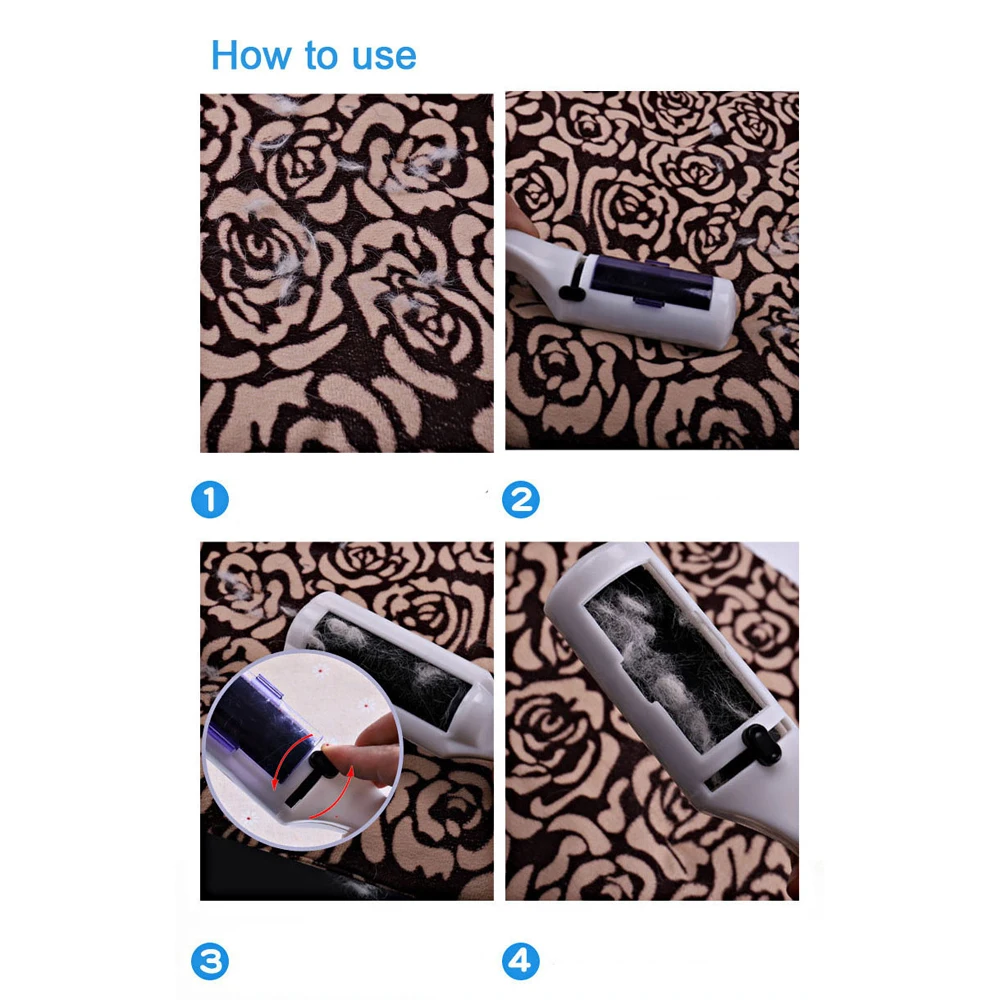 How to use

1

2

3

4