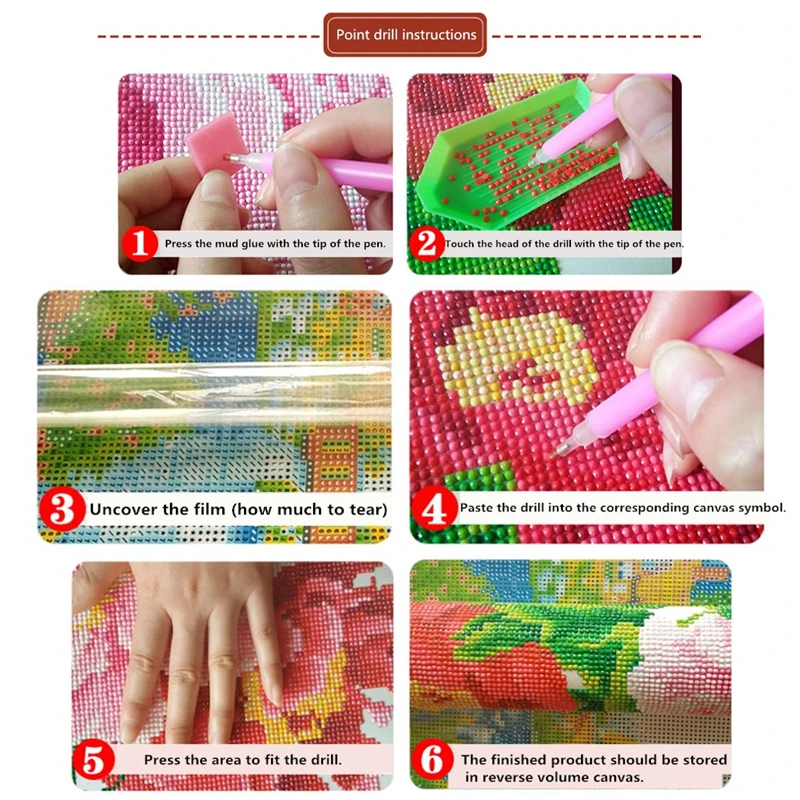 Point drill instructions

1 Press the mud glue with the tip of the pen.

2 Touch the head of the drill with the tip of the pen.

3 Uncover the film (how much to tear)

4 Paste the drill into the corresponding canvas symbol.

5 Press the area to fit the drill.

6 The finished product should be stored in reverse volume canvas.