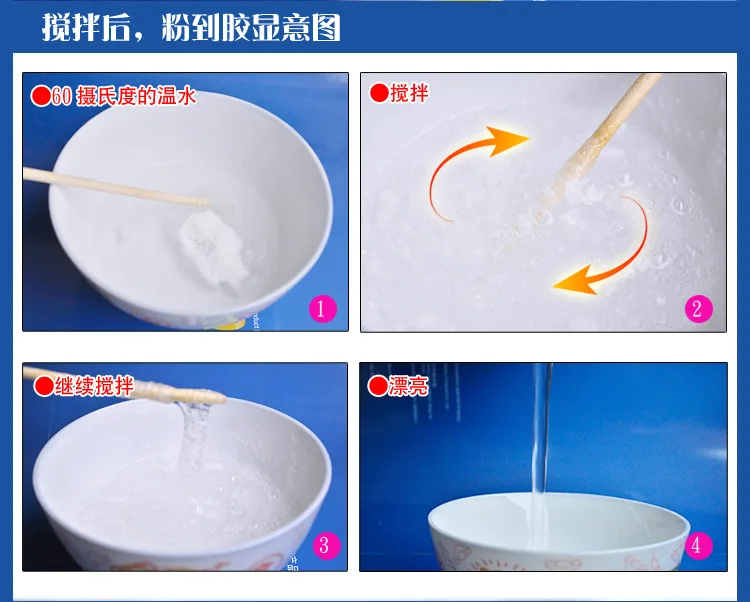 搅拌后，粉到胶显意图

●60 摄氏度的温水

1

●搅拌

2

●继续搅拌

3

●漂亮

4