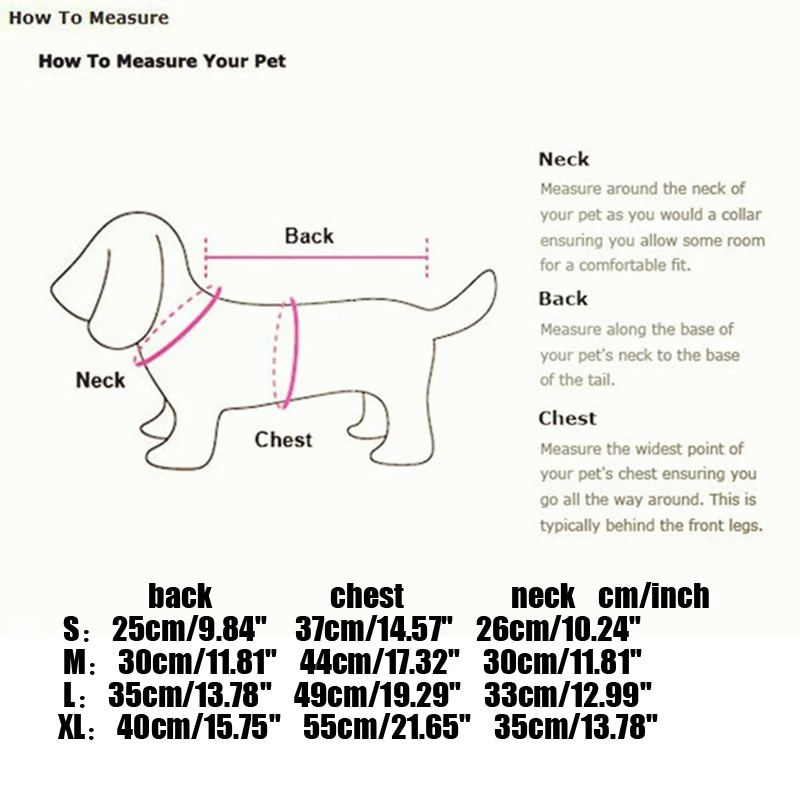 How To Measure

How To Measure Your Pet

Back

Neck

Chest

Neck
Measure around the neck of your pet as you would a collar ensuring you allow some room for a comfortable fit.

Back
Measure along the base of your pet's neck to the base of the tail.

Chest
Measure the widest point of your pet's chest ensuring you go all the way around. This is typically behind the front legs.

| | back | chest | neck cm/inch |
|---|---|---|---|
| S： | 25cm/9.84" | 37cm/14.57" | 26cm/10.24" |
| M： | 30cm/11.81" | 44cm/17.32" | 30cm/11.81" |
| L： | 35cm/13.78" | 49cm/19.29" | 33cm/12.99" |
| XL： | 40cm/15.75" | 55cm/21.65" | 35cm/13.78" |