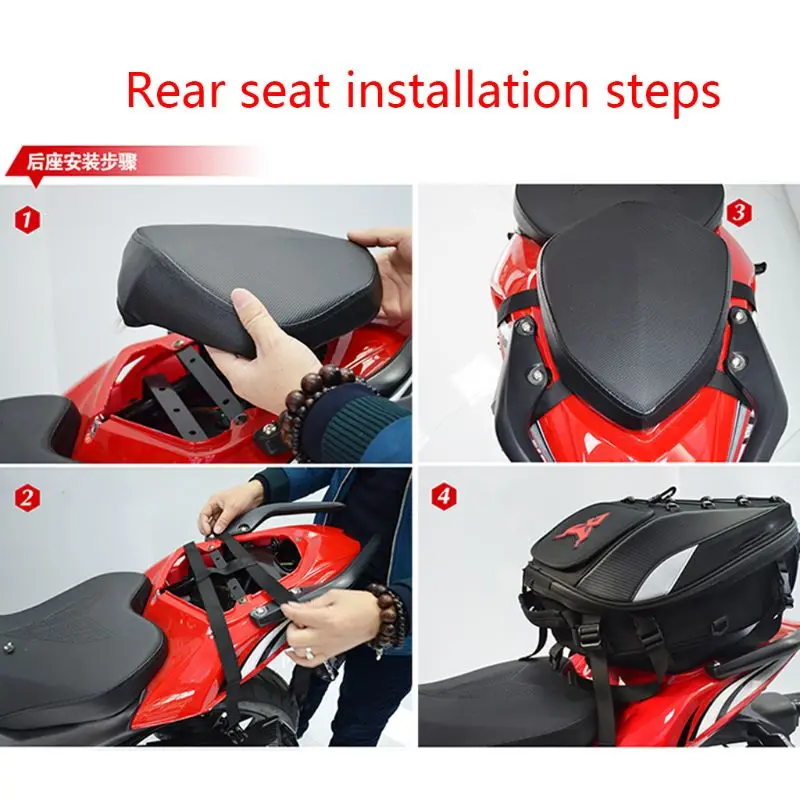 Rear seat installation steps

后座安装步骤

1

3

2

4