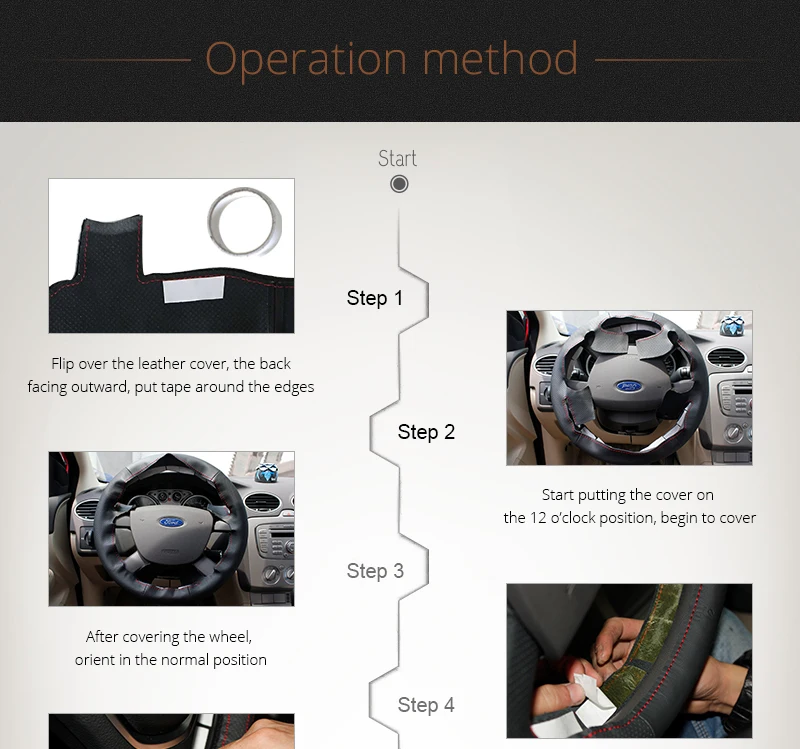 Operation method

Start

Step 1

Flip over the leather cover, the back facing outward, put tape around the edges

Step 2

Start putting the cover on the 12 o'clock position, begin to cover

Step 3

After covering the wheel, orient in the normal position

Step 4