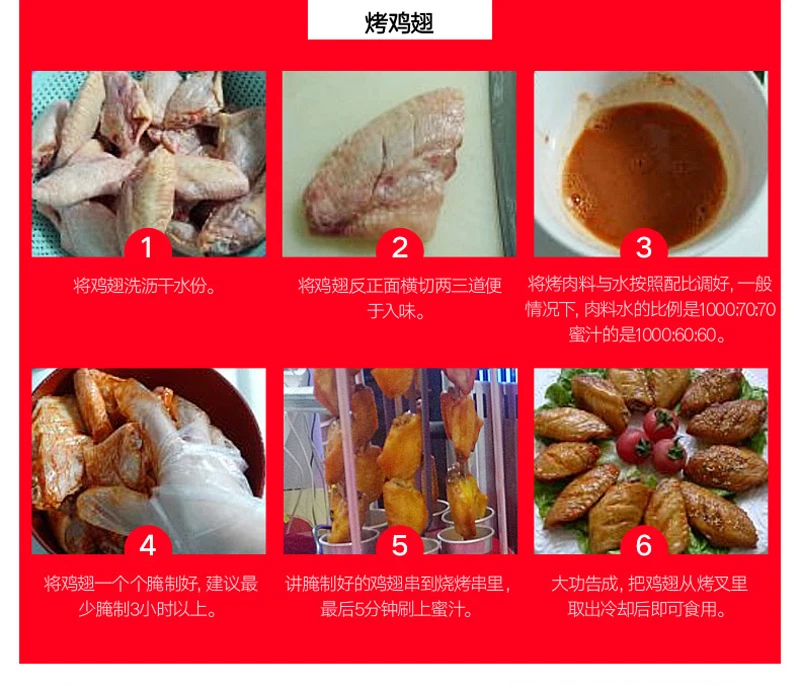 烤鸡翅

1

将鸡翅洗沥干水份。

2

将鸡翅反正面横切两三道便于入味。

3

将烤肉料与水按照配比调好，一般情况下，肉料水的比例是1000:70:70蜜汁的是1000:60:60。

4

将鸡翅一个个腌制好，建议最少腌制3小时以上。

5

讲腌制好的鸡翅串到烧烤串里，最后5分钟刷上蜜汁。

6

大功告成，把鸡翅从烤叉里取出冷却后即可食用。