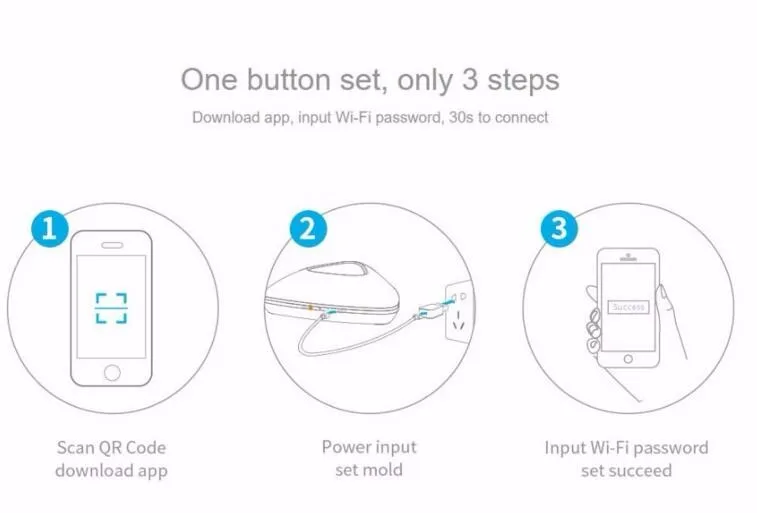 One button set, only 3 steps

Download app, input Wi-Fi password, 30s to connect

1

Scan QR Code
download app

2

Power input
set mold

3

Success

Input Wi-Fi password
set succeed