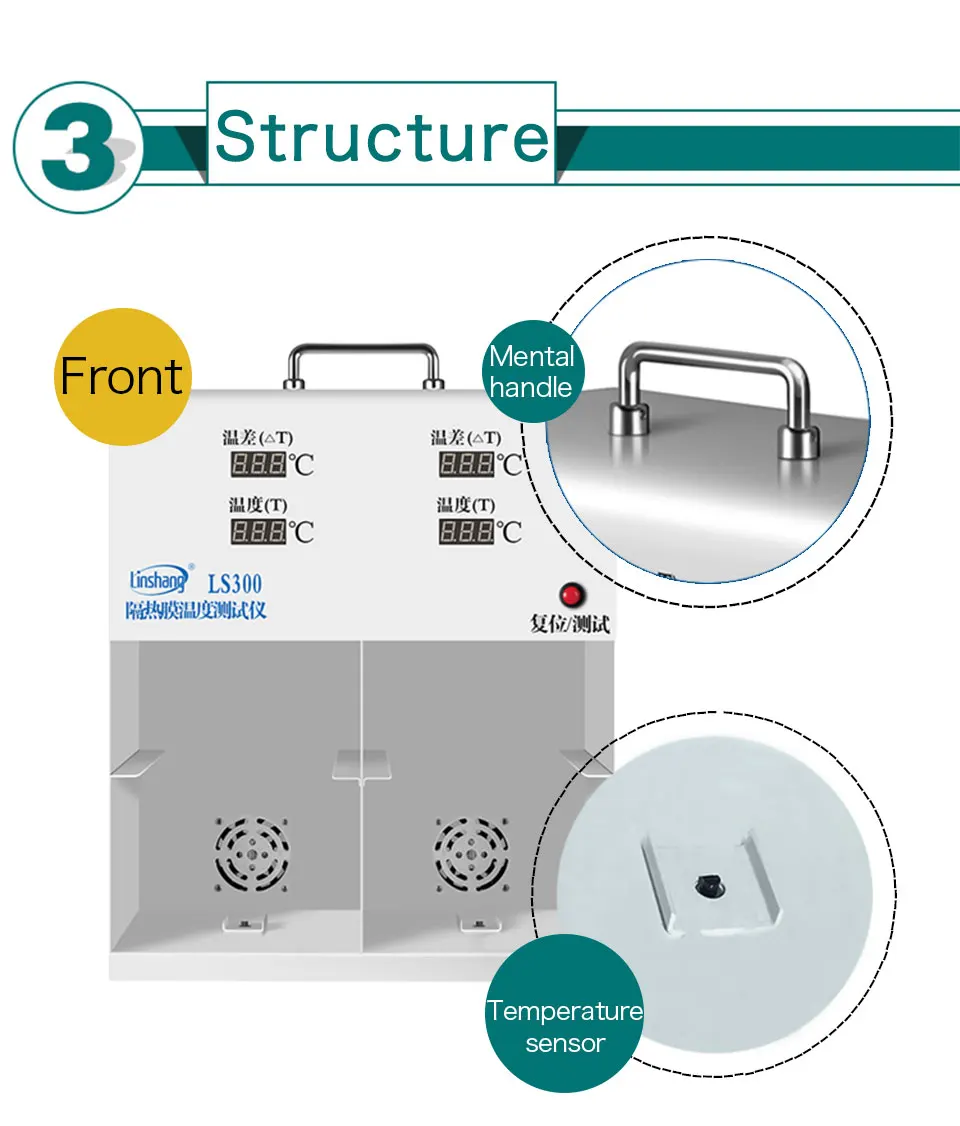 3 Structure

Front

Mental handle

温差(△T)
8.8.8 ℃
温度(T)
8.8.8 ℃

温差(△T)
8.8.8 ℃
温度(T)
8.8.8 ℃

Linshang®
LS300
隔热膜温度测试仪

复位/测试

Temperature sensor