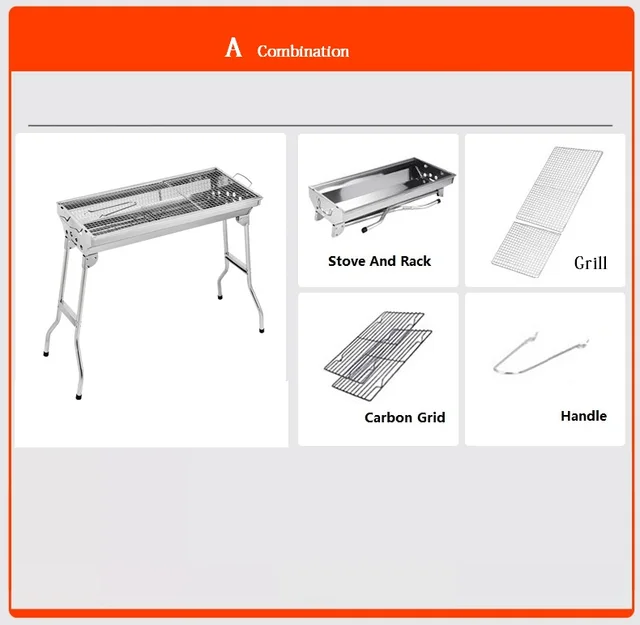 A Combination

Stove And Rack

Grill

Carbon Grid

Handle