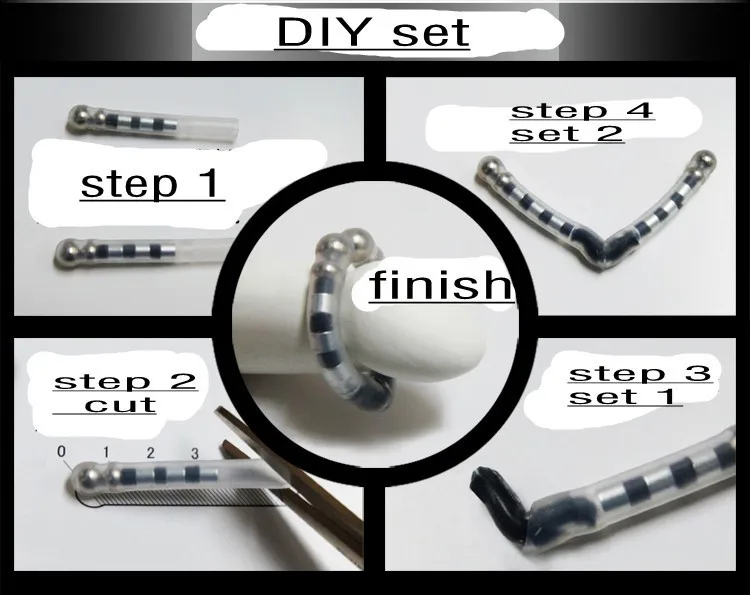 DIY set

step 1

step 4
set 2

finish

step 2
cut

0 1 2 3

step 3
set 1