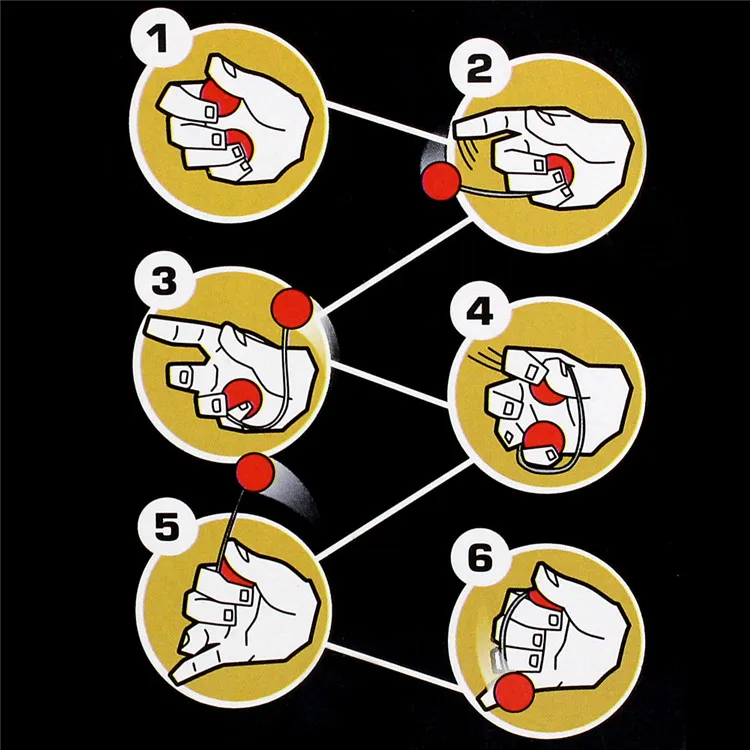 1
2
3
4
5
6