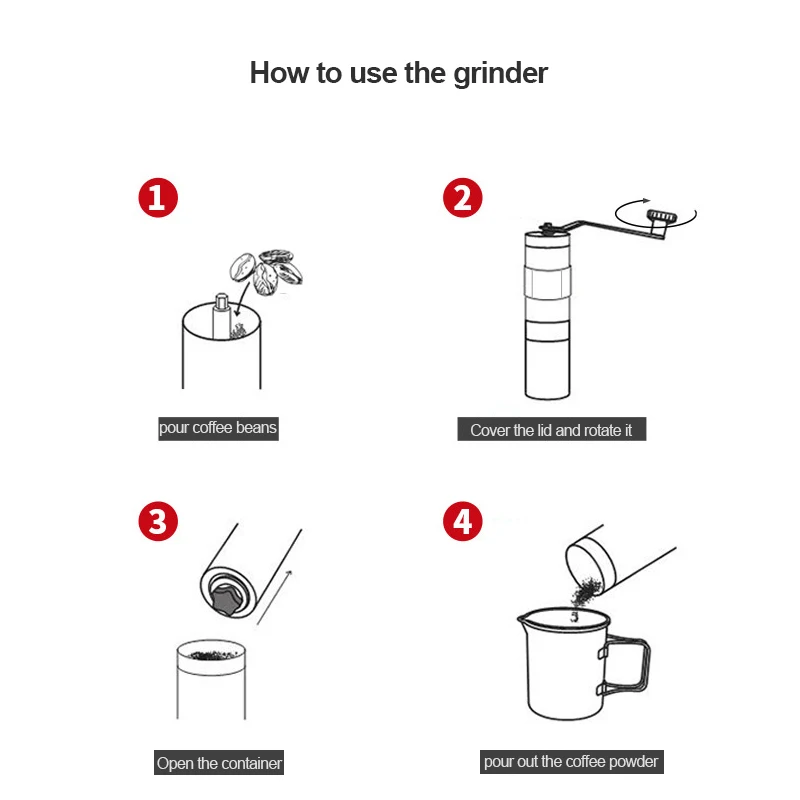 How to use the grinder

1

pour coffee beans

2

Cover the lid and rotate it

3

Open the container

4

pour out the coffee powder