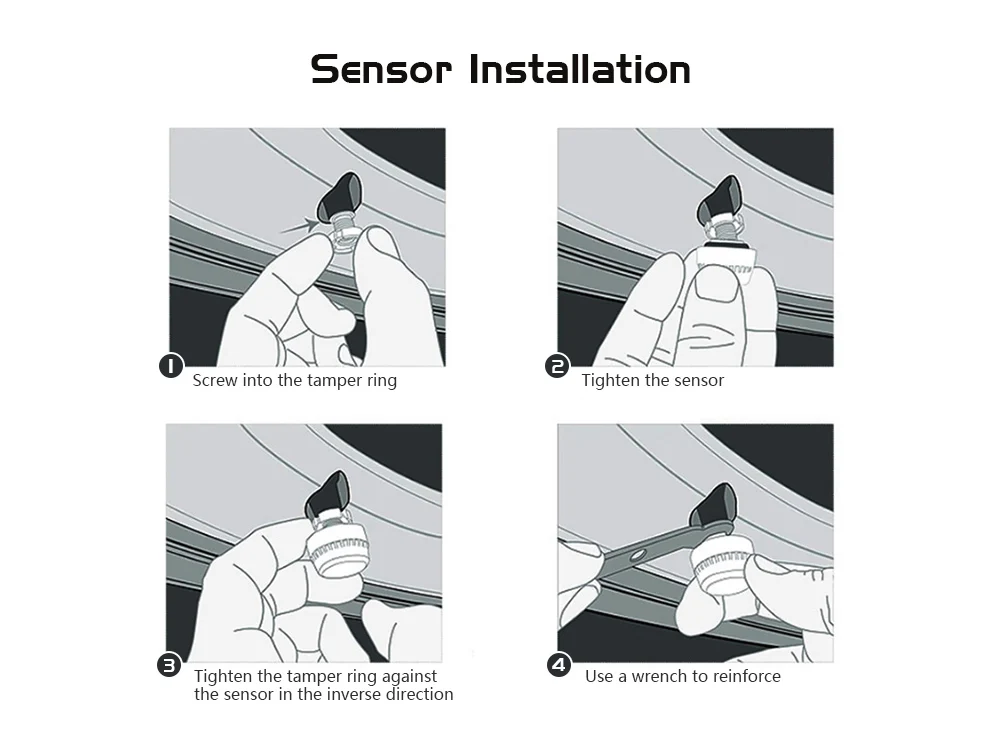 Sensor Installation

1 Screw into the tamper ring

2 Tighten the sensor

3 Tighten the tamper ring against the sensor in the inverse direction

4 Use a wrench to reinforce