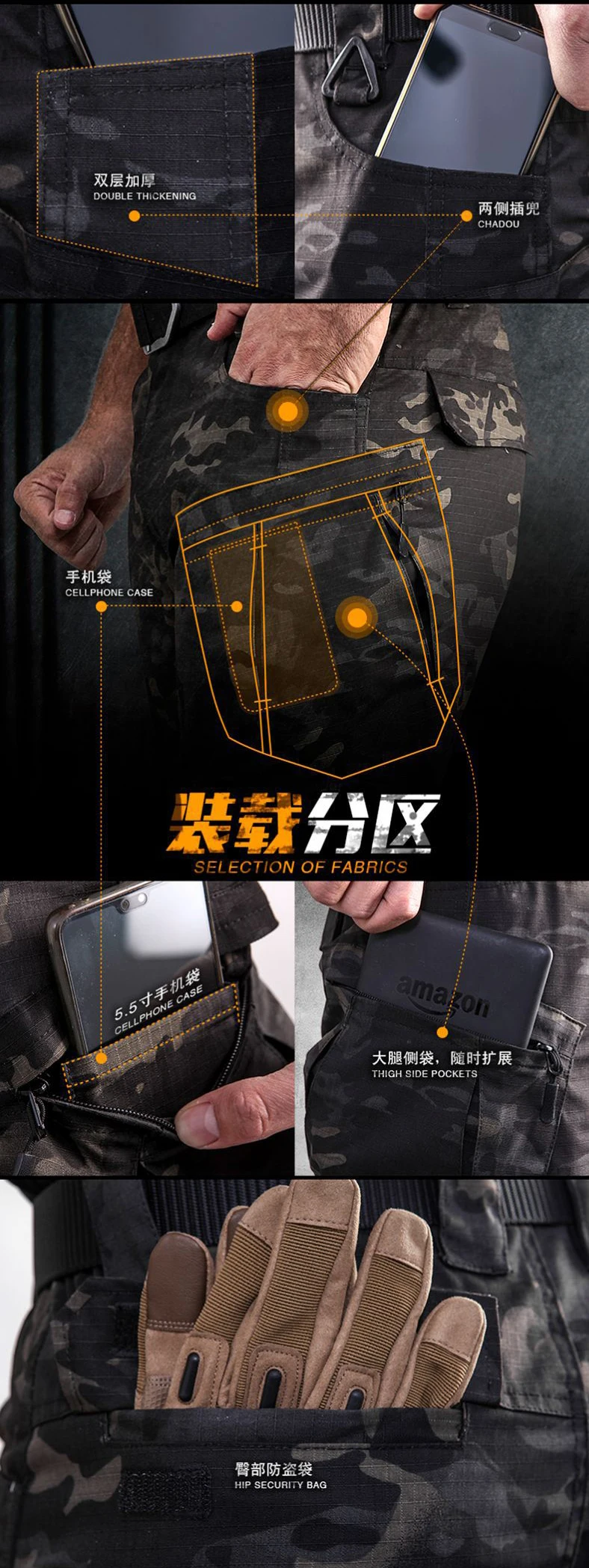 双层加厚
DOUBLE THICKENING

两侧插兜
CHADOU

手机袋
CELLPHONE CASE

装载分区
SELECTION OF FABRICS

5.5寸手机袋
CELLPHONE CASE

amazon

大腿侧袋，随时扩展
THIGH SIDE POCKETS

臀部防盗袋
HIP SECURITY BAG