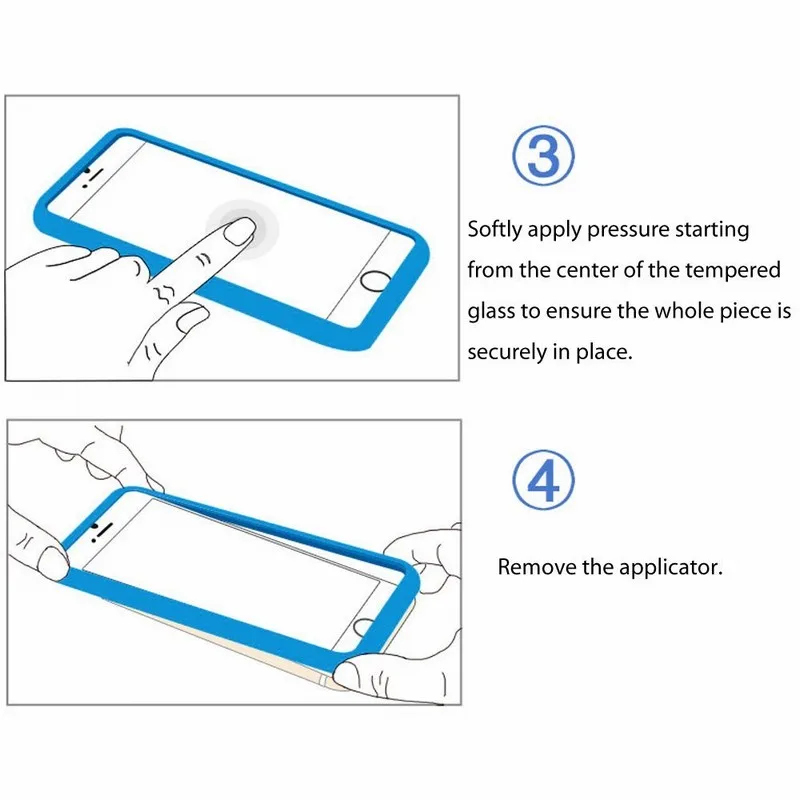 ③

Softly apply pressure starting from the center of the tempered glass to ensure the whole piece is securely in place.

④

Remove the applicator.