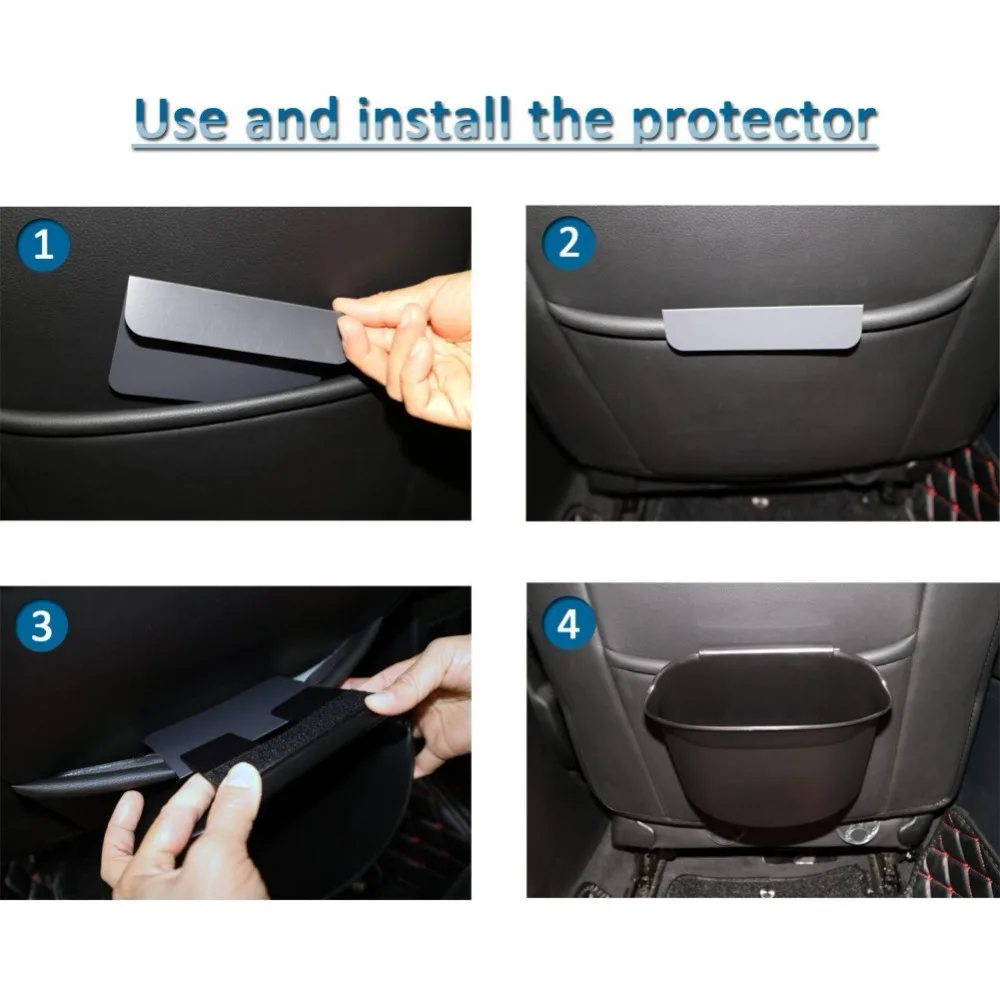 Use and install the protector

1

2

3

4