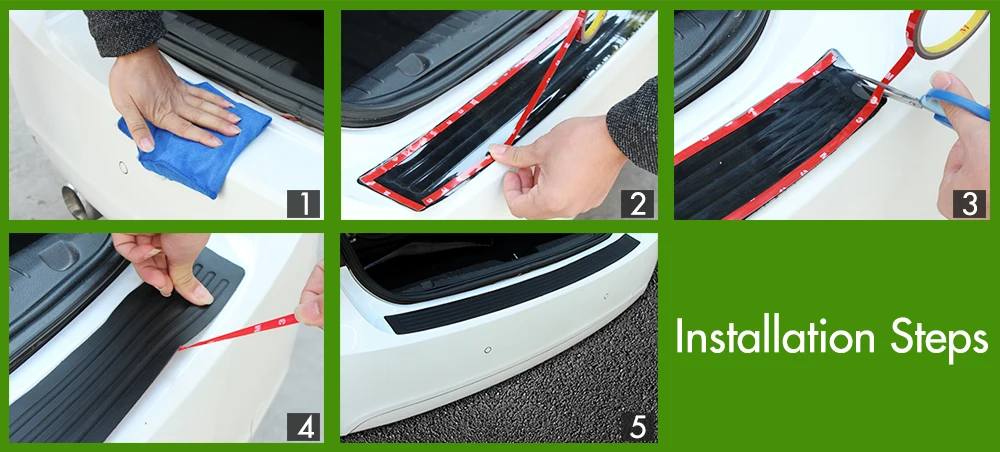 1
2
3
4
5
Installation Steps