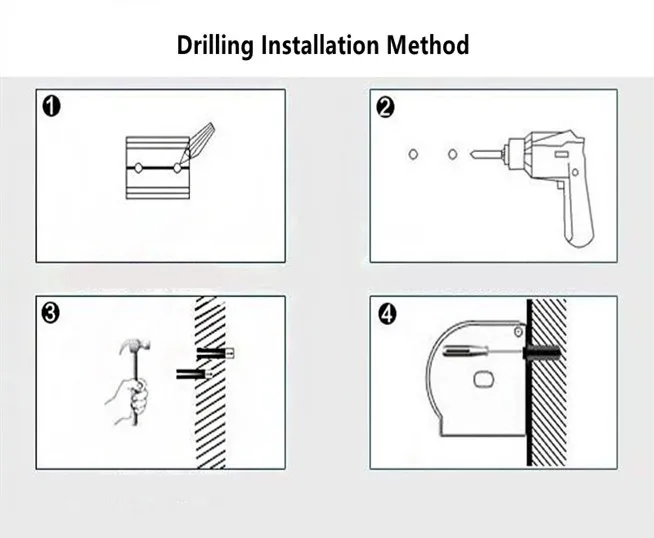 Drilling Installation Method

1

2

3

4