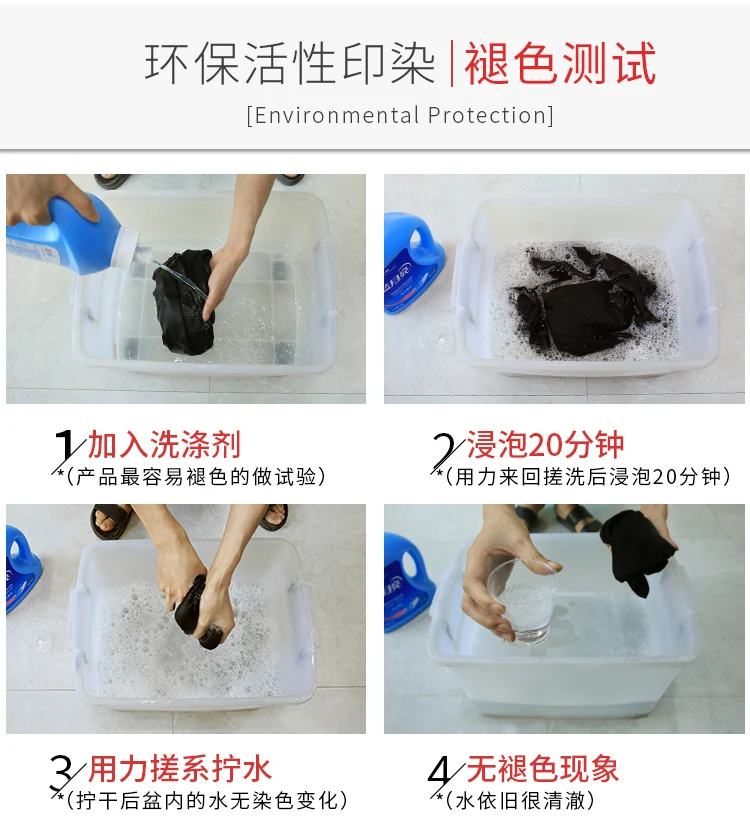 环保活性印染 | 褪色测试

[Environmental Protection]

1 加入洗涤剂
*(产品最容易褪色的做试验)

2 浸泡20分钟
*(用力来回搓洗后浸泡20分钟)

3 用力搓系拧水
*(拧干后盆内的水无染色变化)

4 无褪色现象
*(水依旧很清澈)