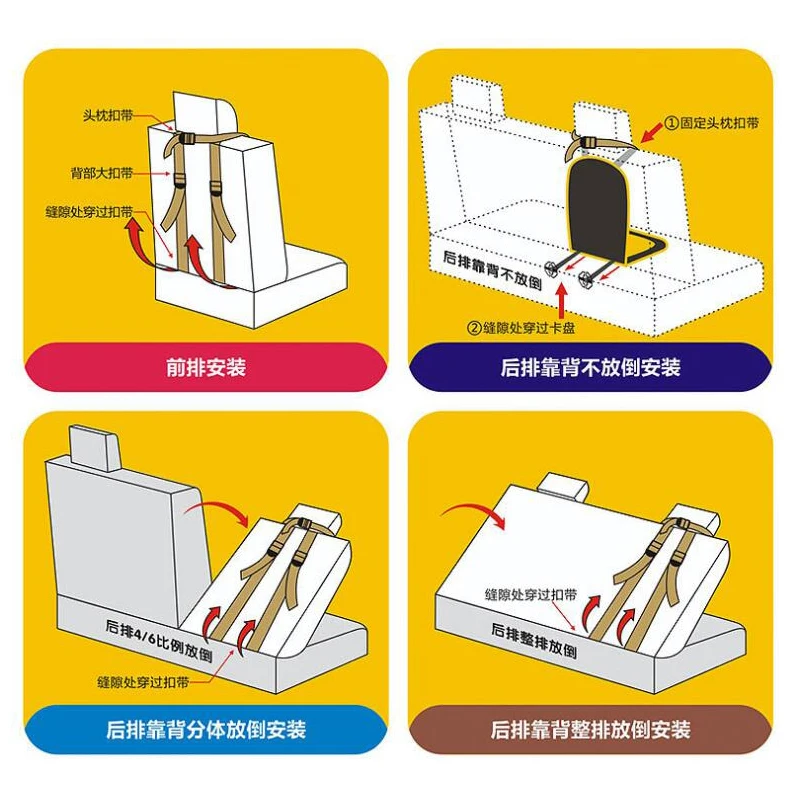 头枕扣带

背部大扣带

缝隙处穿过扣带

前排安装

①固定头枕扣带

后排靠背不放倒

②缝隙处穿过卡盘

后排靠背不放倒安装

后排4/6比例放倒

缝隙处穿过扣带

后排靠背分体放倒安装

缝隙处穿过扣带

后排整排放倒

后排靠背整排放倒安装