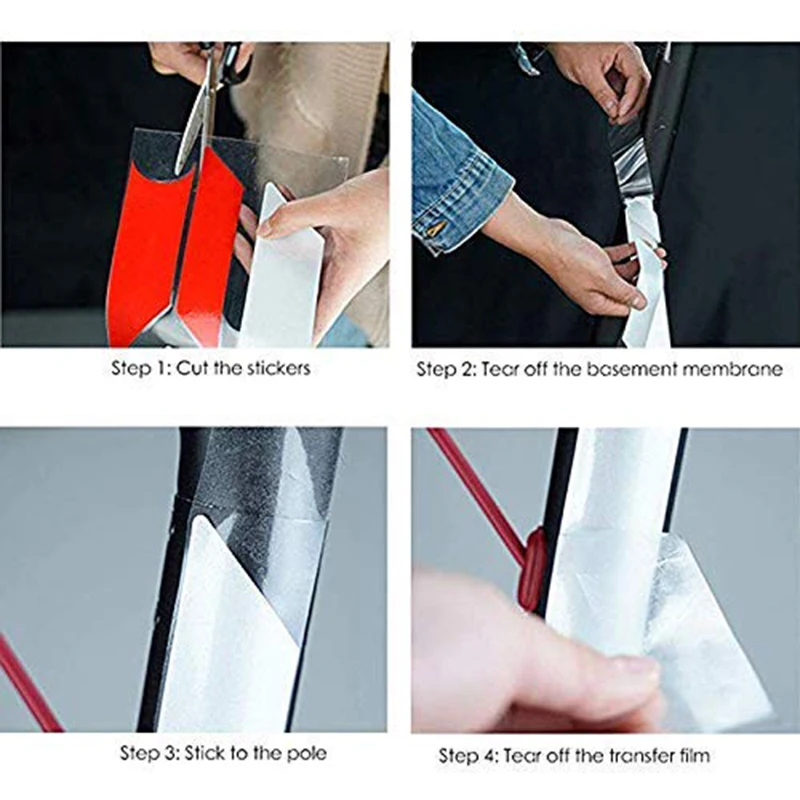 Step 1: Cut the stickers

Step 2: Tear off the basement membrane

Step 3: Stick to the pole

Step 4: Tear off the transfer film